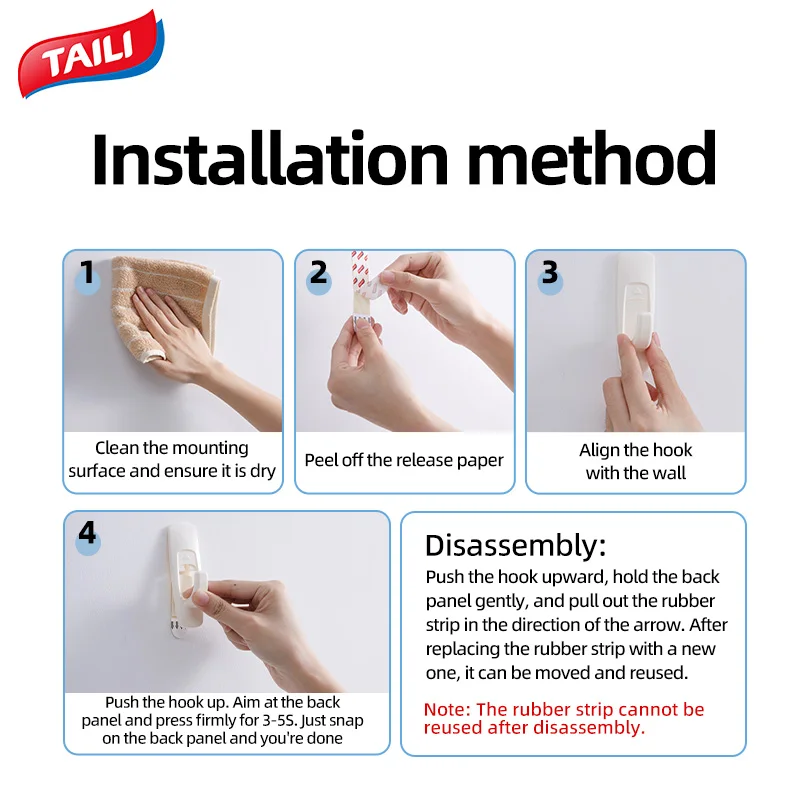 TAILI

Installation method

1
Clean the mounting surface and ensure it is dry

2
Peel off the release paper

3
Align the hook with the wall

4
Push the hook up. Aim at the back panel and press firmly for 3-5S. Just snap on the back panel and you're done

Disassembly:
Push the hook upward, hold the back panel gently, and pull out the rubber strip in the direction of the arrow. After replacing the rubber strip with a new one, it can be moved and reused.

Note: The rubber strip cannot be reused after disassembly.