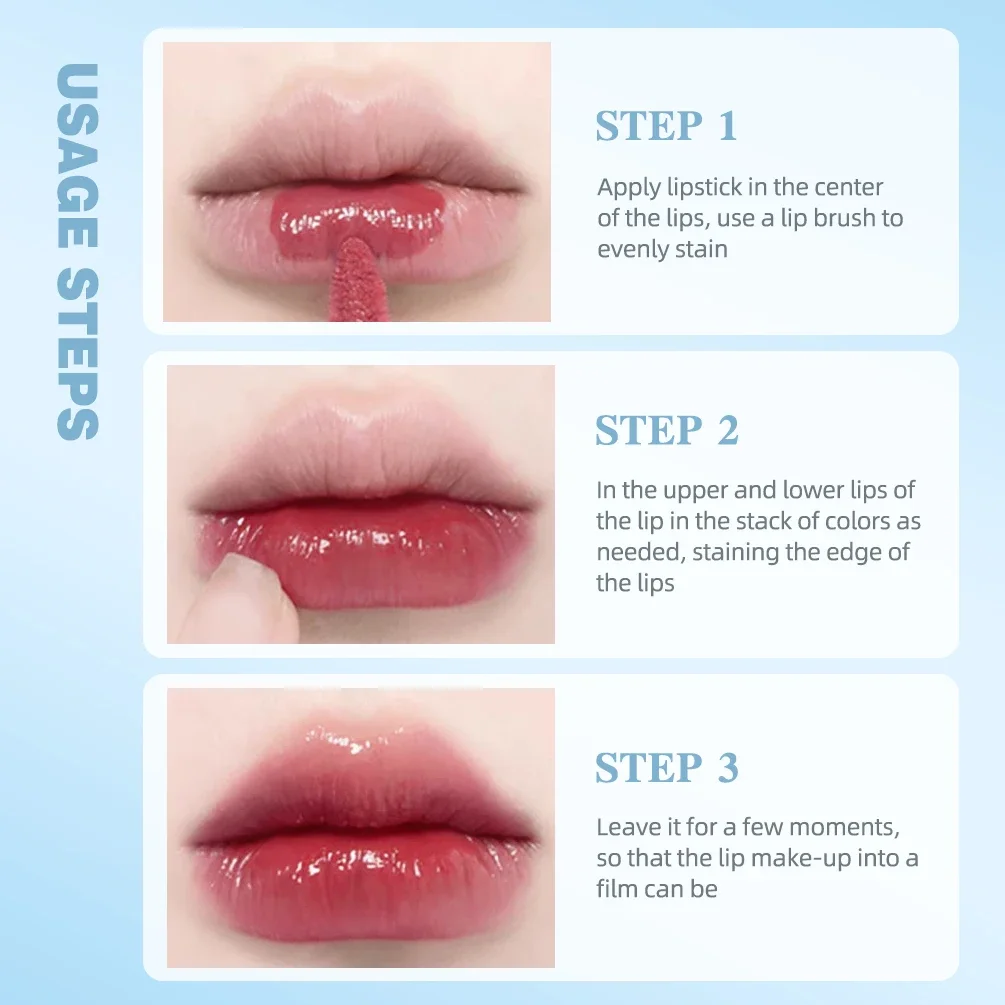 USAGE STEPS

STEP 1

Apply lipstick in the center of the lips, use a lip brush to evenly stain

STEP 2

In the upper and lower lips of the lip in the stack of colors as needed, staining the edge of the lips

STEP 3

Leave it for a few moments, so that the lip make-up into a film can be