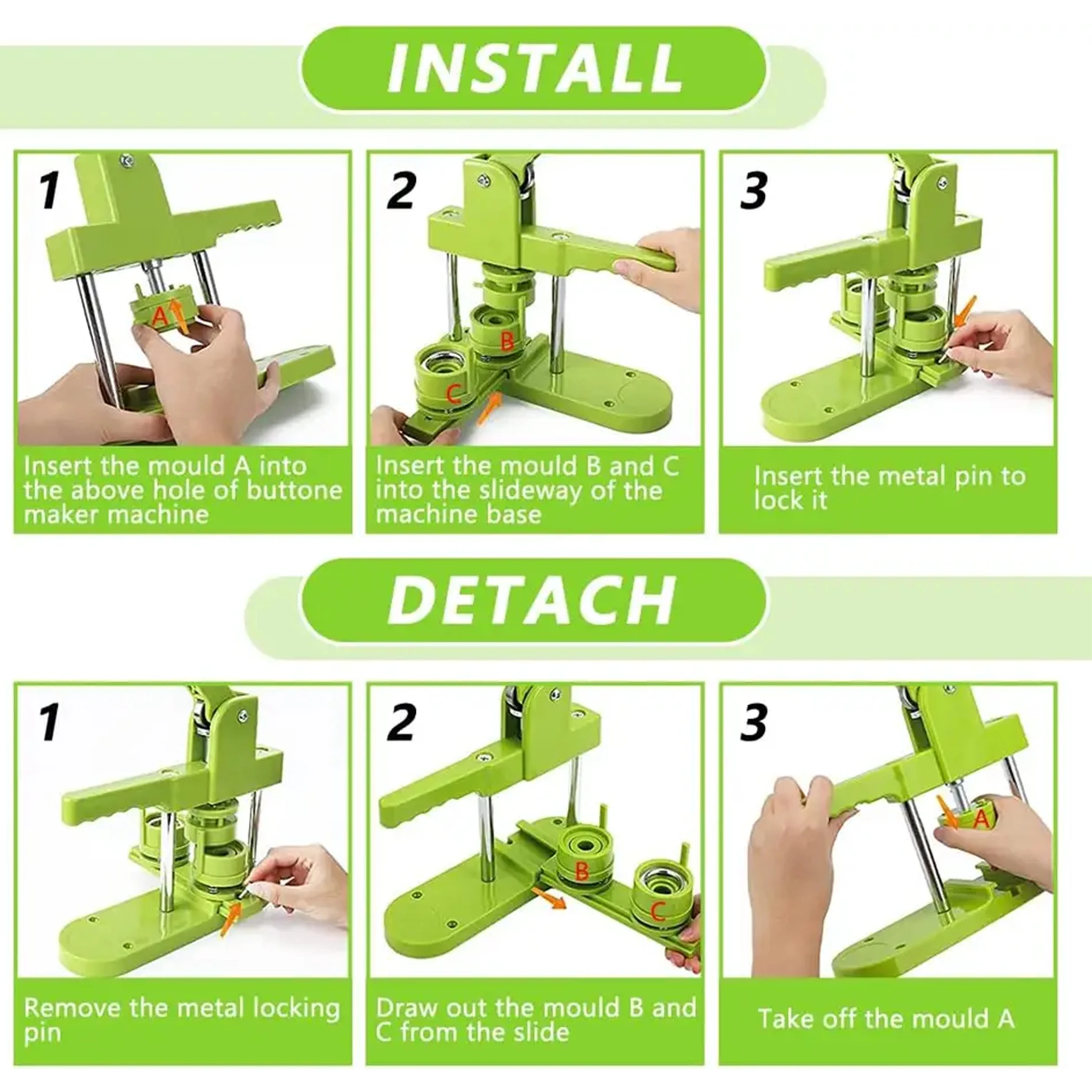 INSTALL

1

A

Insert the mould A into the above hole of buttone maker machine

2

B

C

Insert the mould B and C into the slideway of the machine base

3

Insert the metal pin to lock it

DETACH

1

Remove the metal locking pin

2

B

C

Draw out the mould B and C from the slide

3

A

Take off the mould A