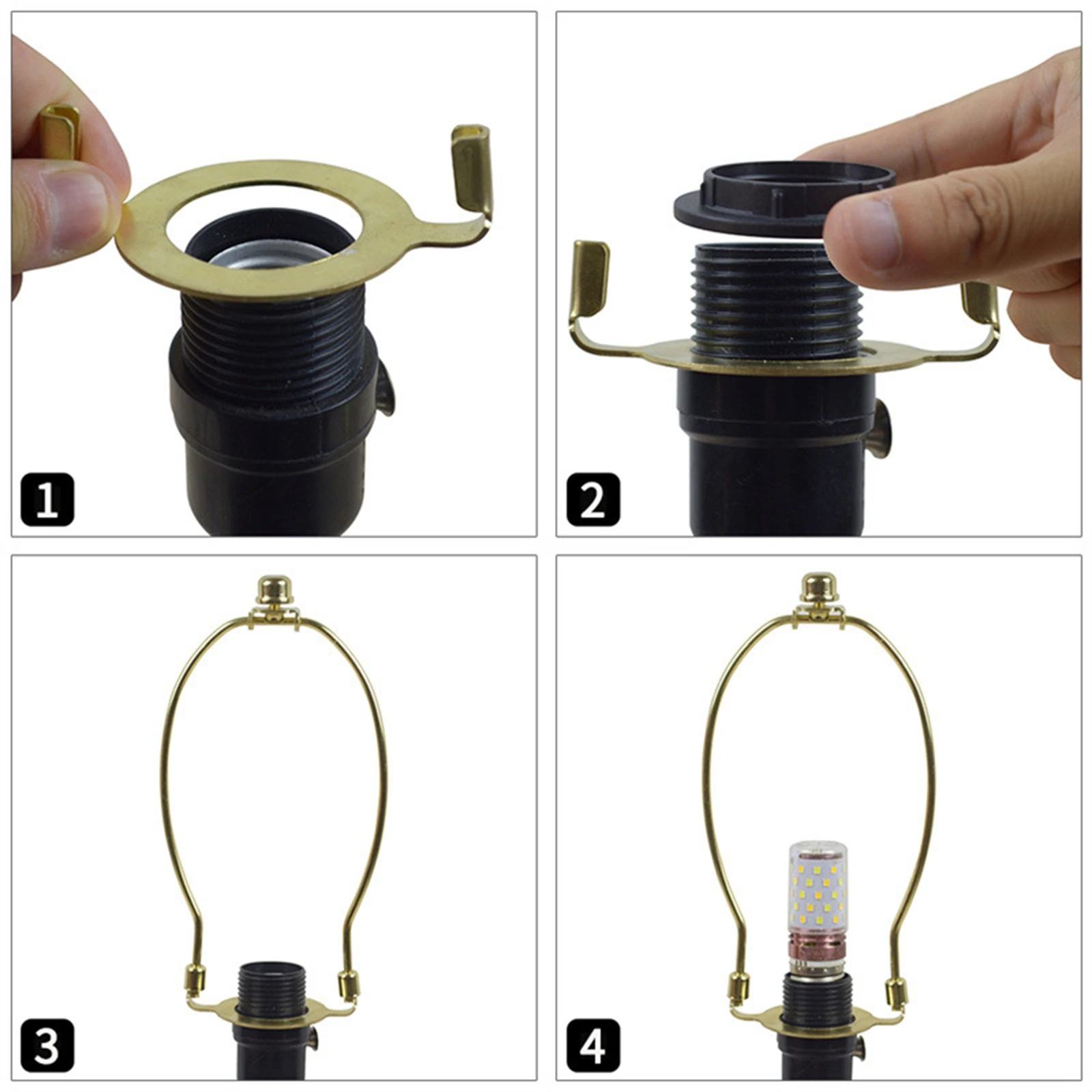 1

2

3

4