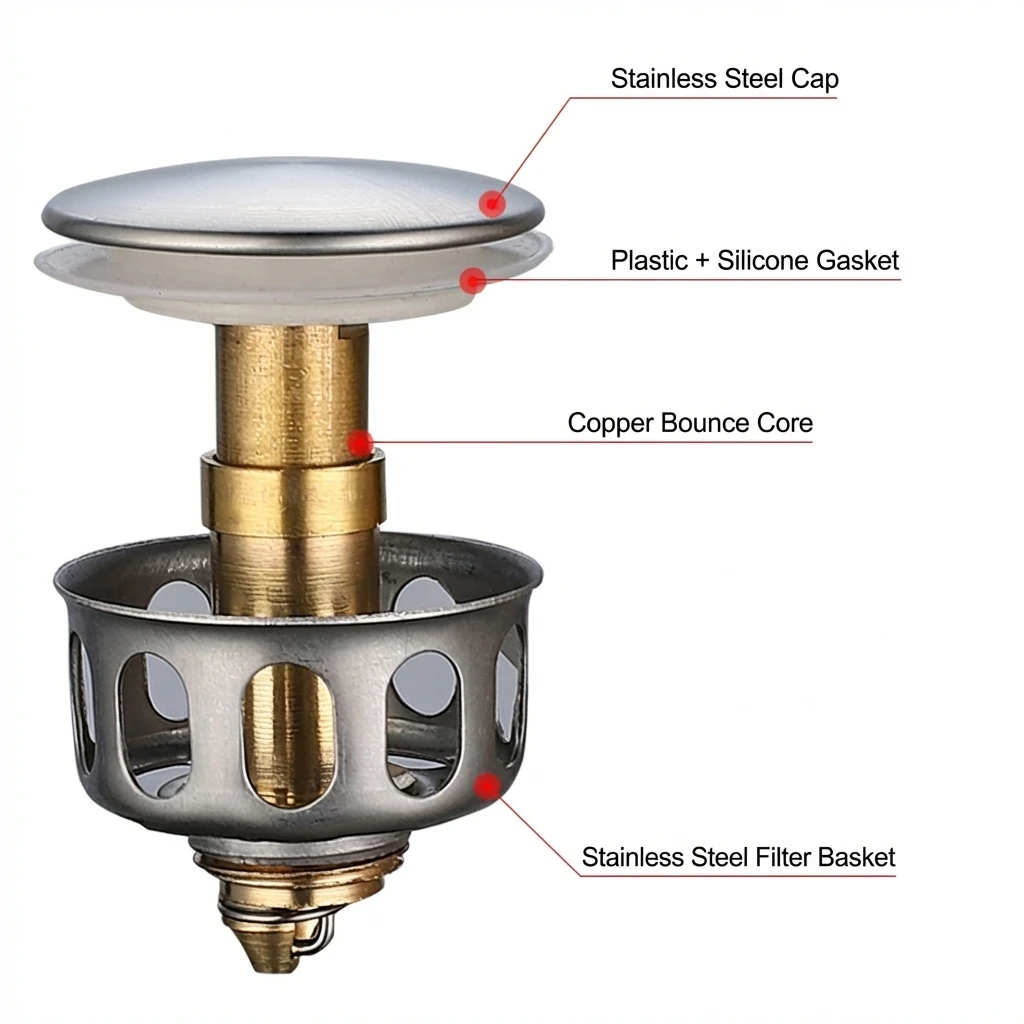 Stainless Steel Cap

Plastic + Silicone Gasket

Copper Bounce Core

Stainless Steel Filter Basket