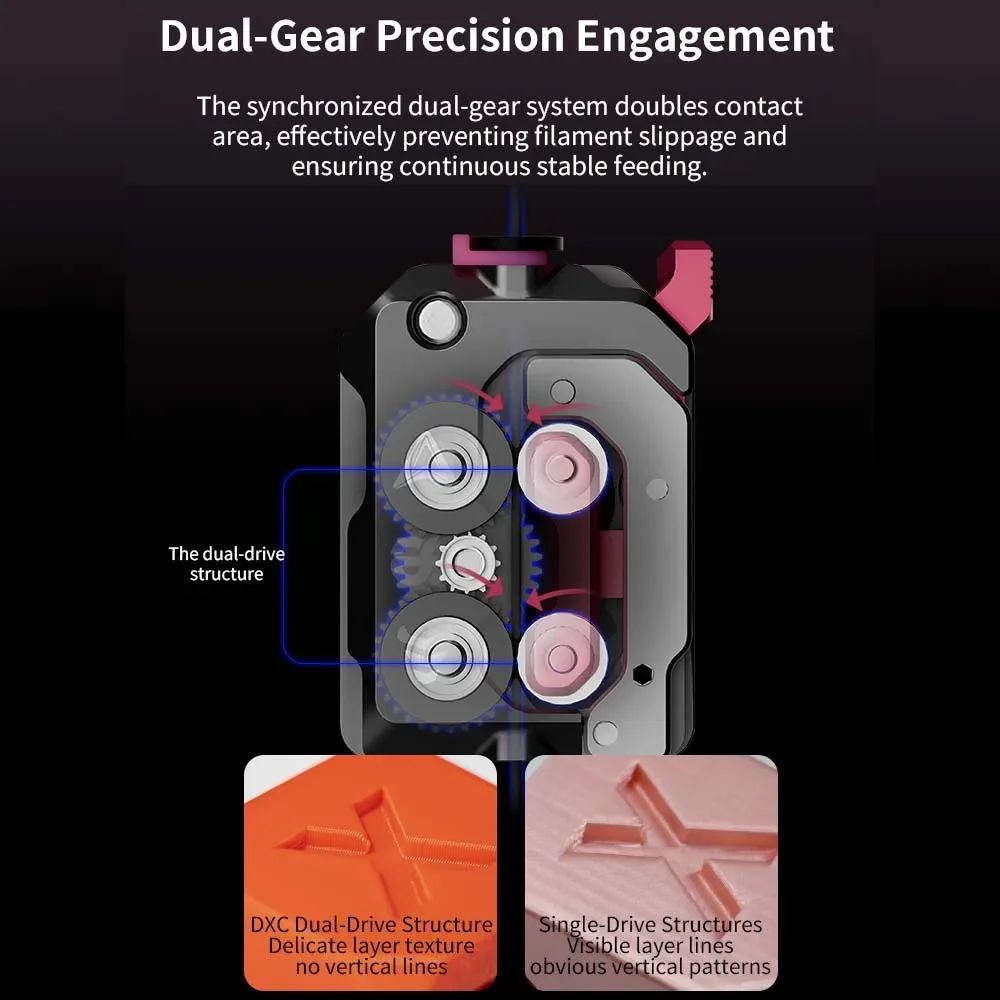 Dual-Gear Precision Engagement

The synchronized dual-gear system doubles contact area, effectively preventing filament slippage and ensuring continuous stable feeding.

The dual-drive structure

DXC Dual-Drive Structure
Delicate layer texture
no vertical lines

Single-Drive Structures
Visible layer lines
obvious vertical patterns