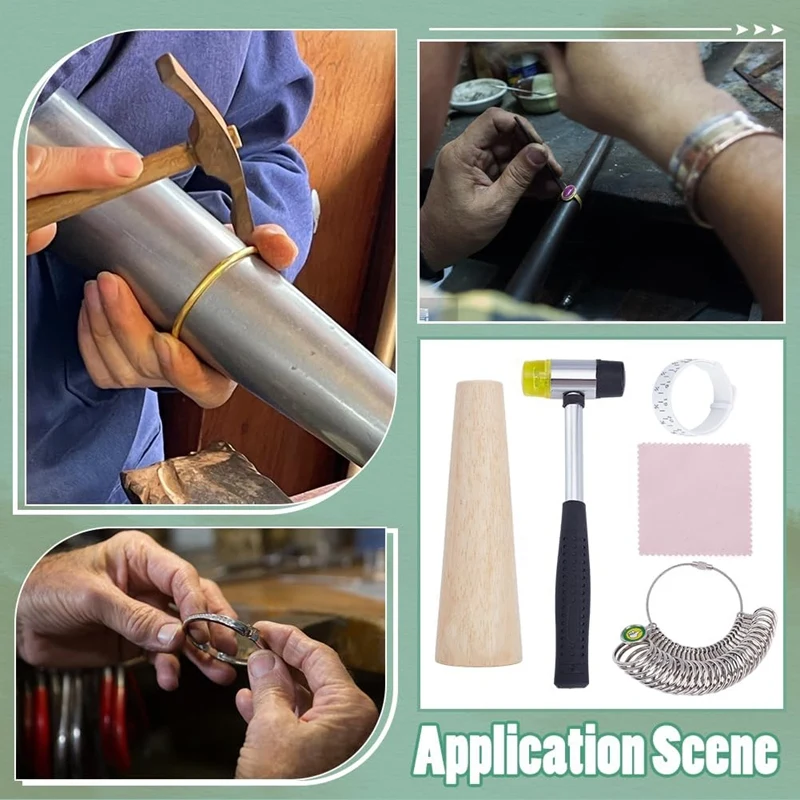 Application Scene