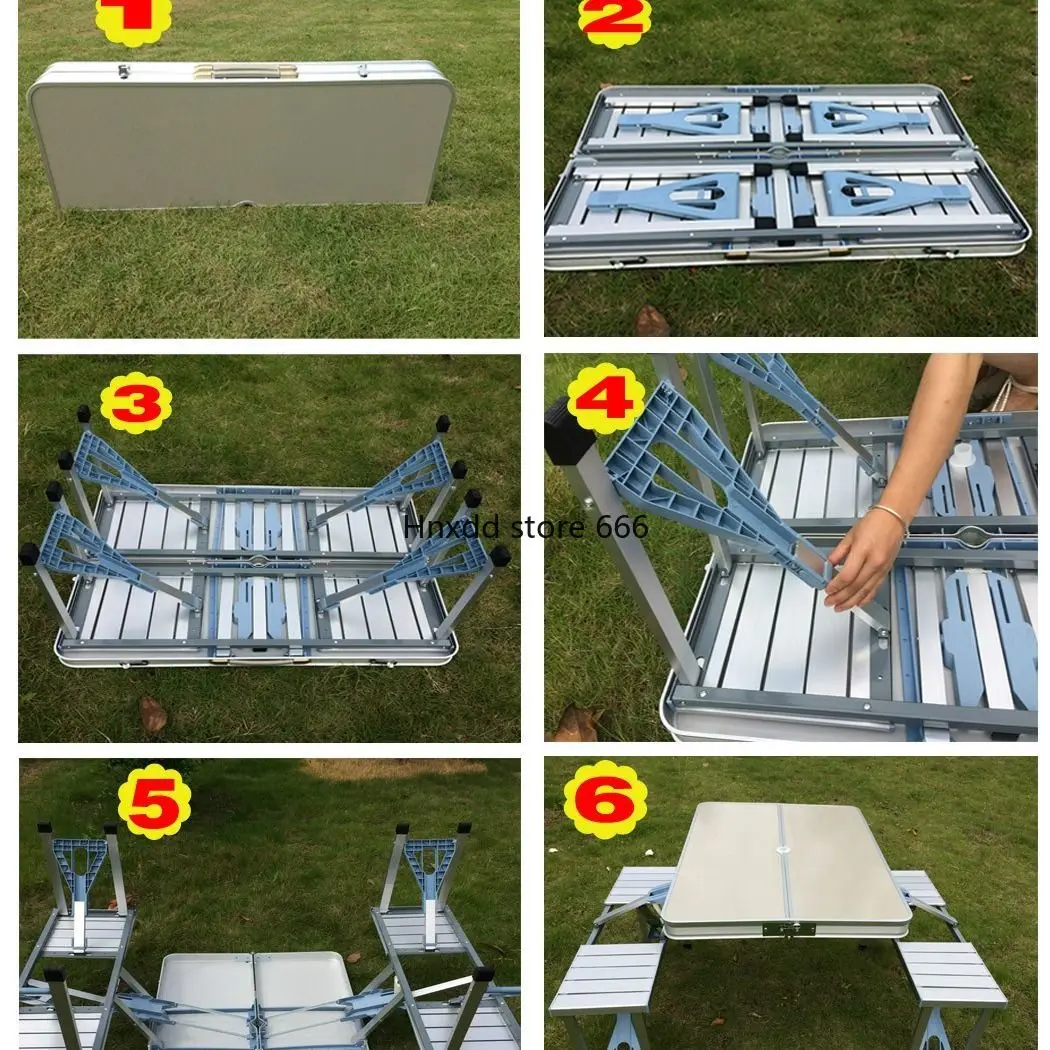 1

2

3

4

Hnxdd store 666

5

6