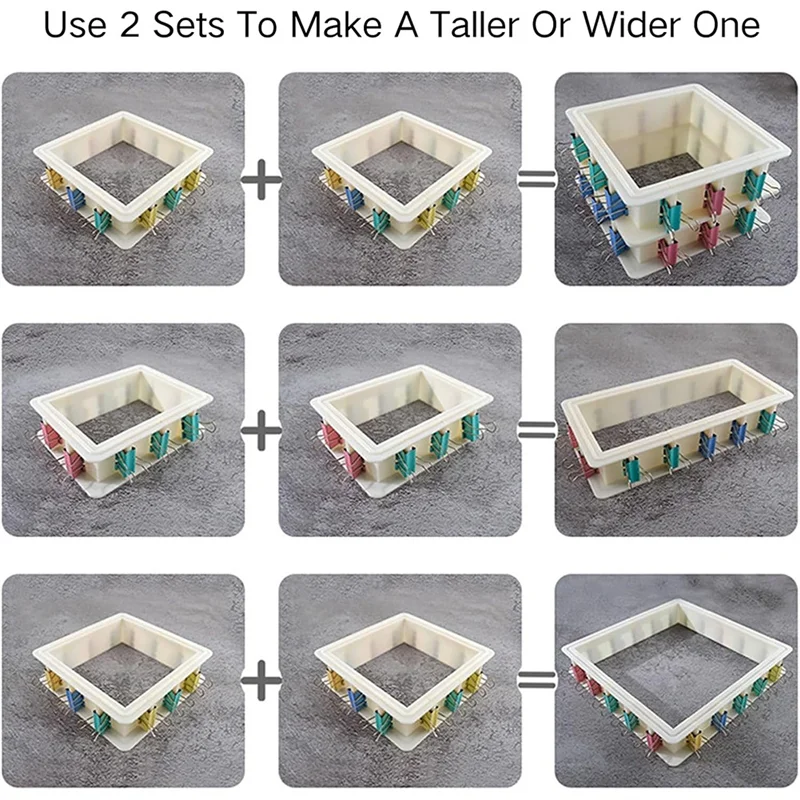 Use 2 Sets To Make A Taller Or Wider One

+ =

+ =

+ =