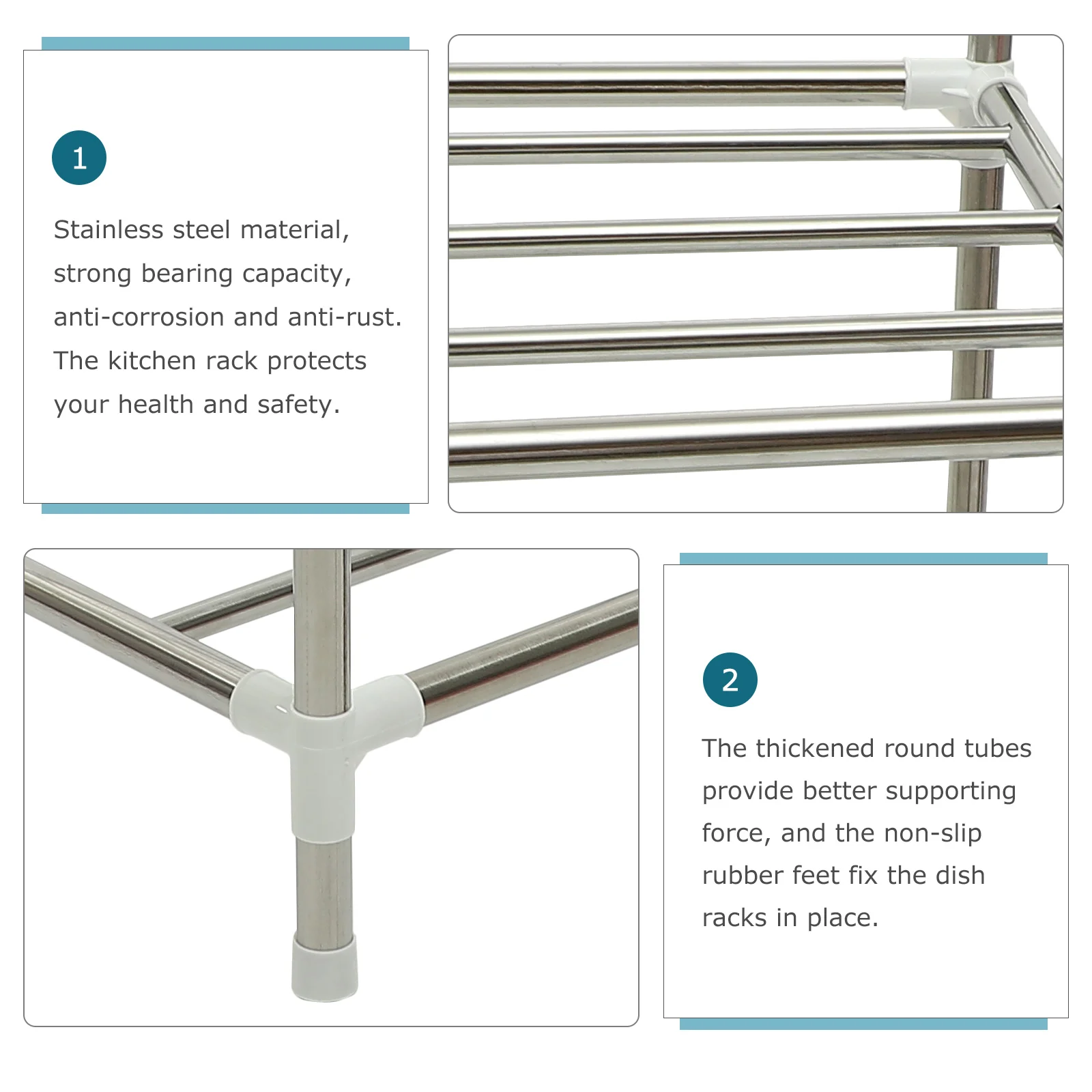 1

Stainless steel material, strong bearing capacity, anti-corrosion and anti-rust. The kitchen rack protects your health and safety.

2

The thickened round tubes provide better supporting force, and the non-slip rubber feet fix the dish racks in place.