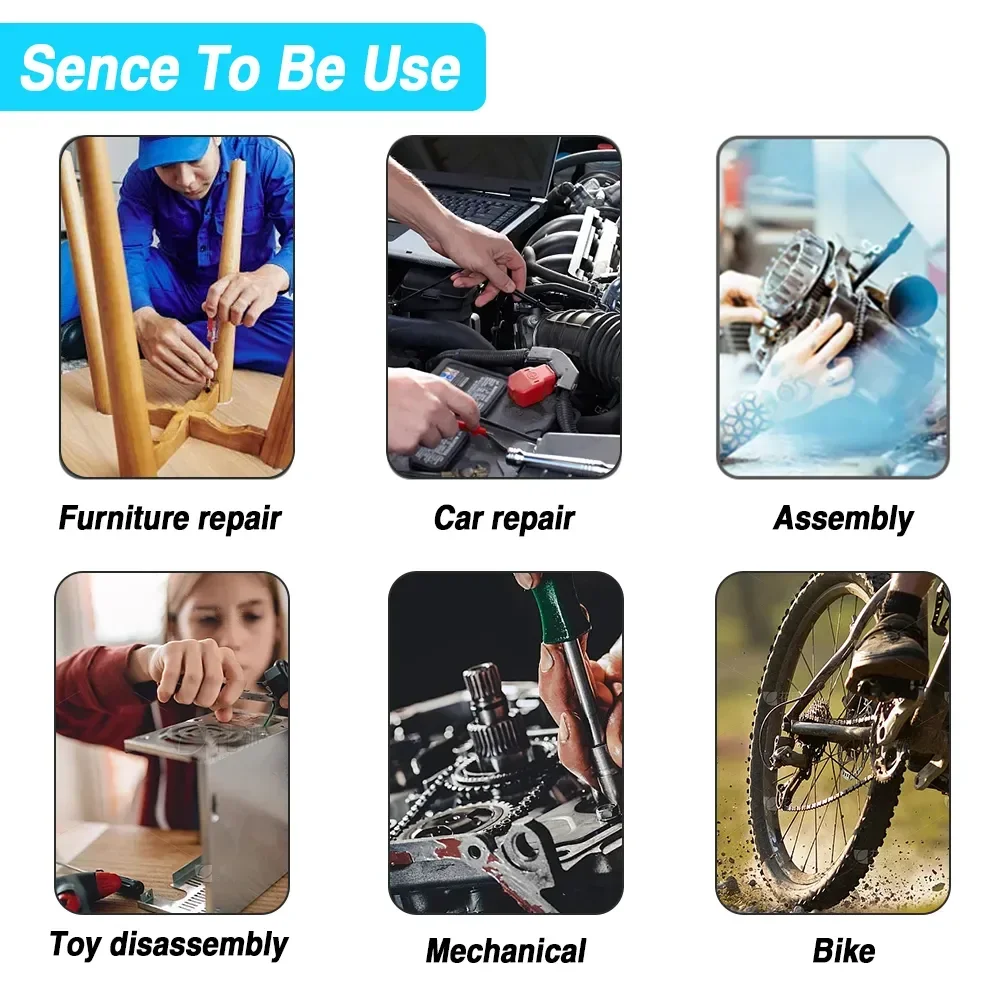 Sence To Be Use

Furniture repair

Car repair

Assembly

Toy disassembly

Mechanical

Bike