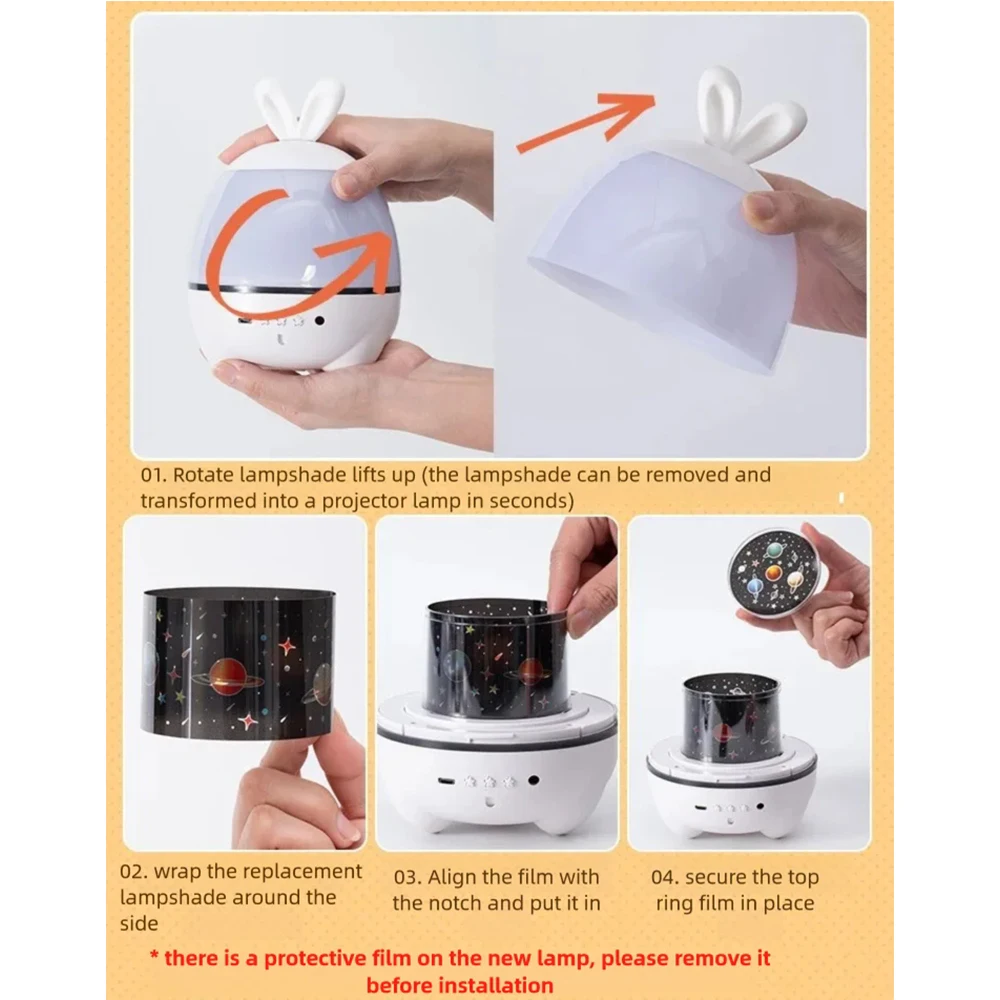 01. Rotate lampshade lifts up (the lampshade can be removed and transformed into a projector lamp in seconds)

02. wrap the replacement lampshade around the side

03. Align the film with the notch and put it in

04. secure the top ring film in place

* there is a protective film on the new lamp, please remove it before installation