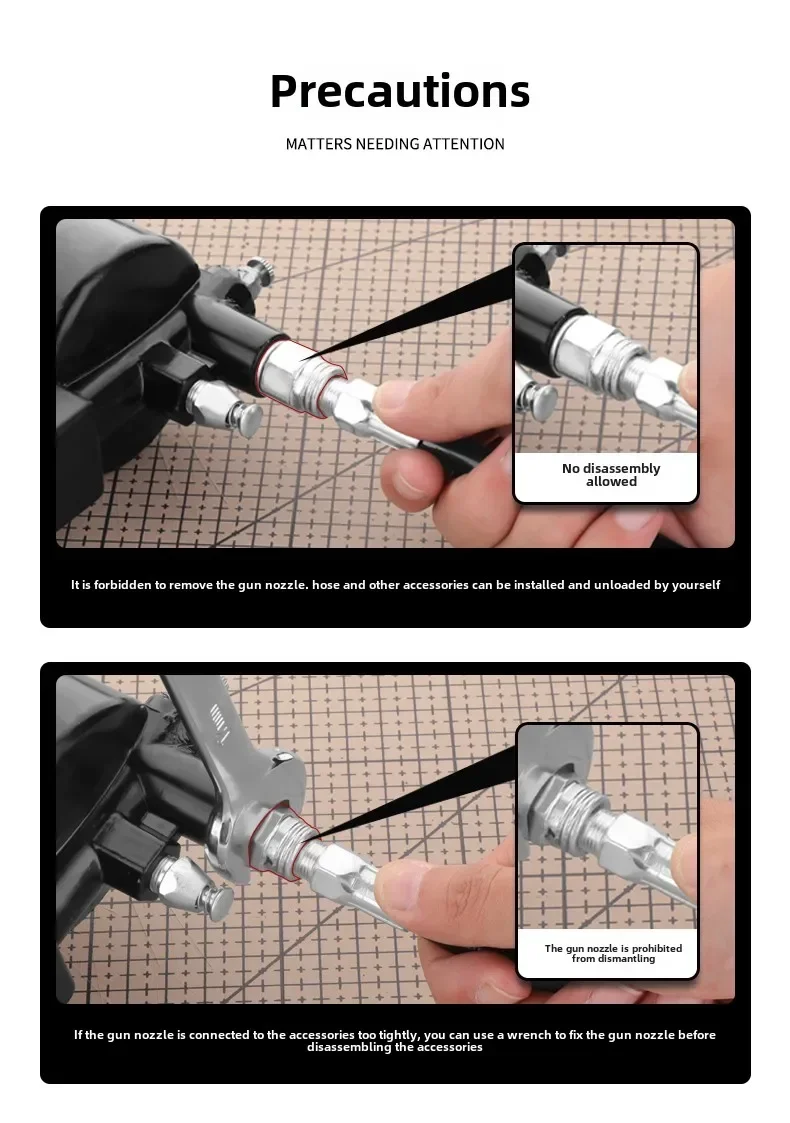 Precautions

MATTERS NEEDING ATTENTION

No disassembly allowed

It is forbidden to remove the gun nozzle. hose and other accessories can be installed and unloaded by yourself

The gun nozzle is prohibited from dismantling

If the gun nozzle is connected to the accessories too tightly, you can use a wrench to fix the gun nozzle before disassembling the accessories