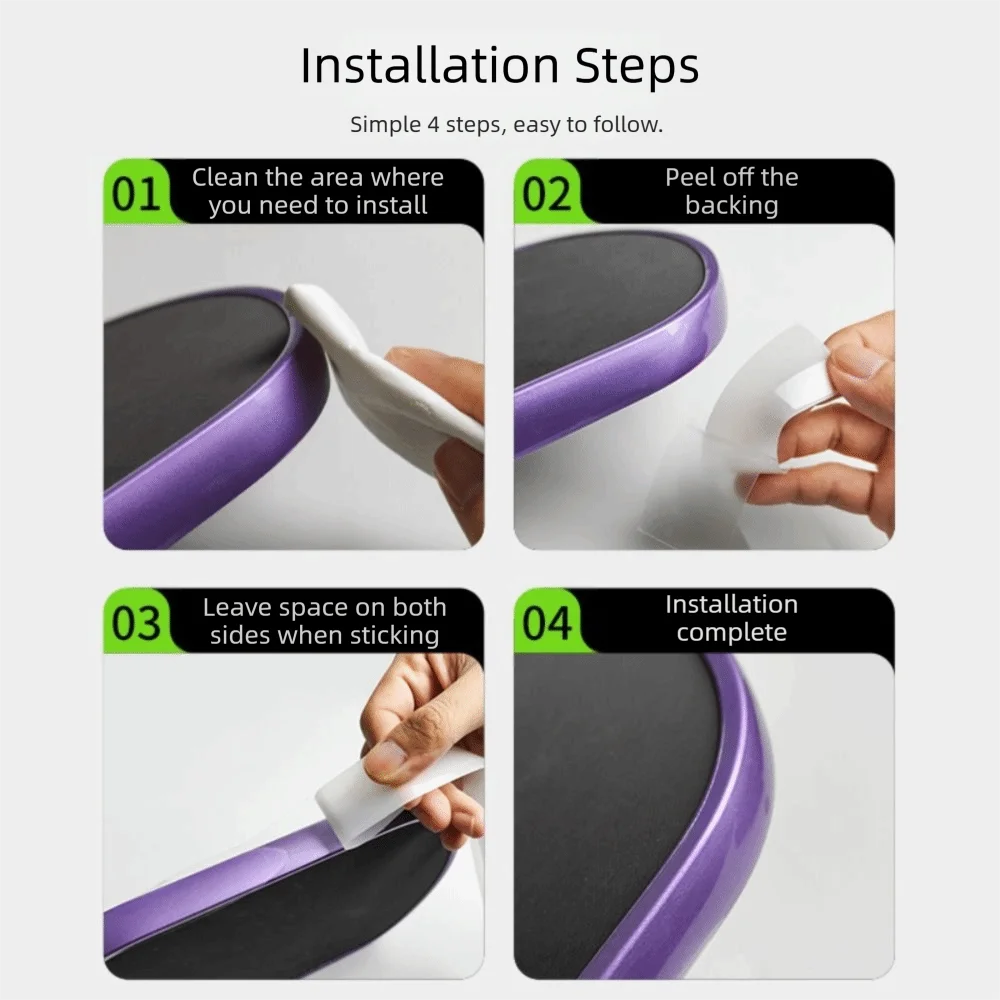 Installation Steps

Simple 4 steps, easy to follow.

01 Clean the area where you need to install

02 Peel off the backing

03 Leave space on both sides when sticking

04 Installation complete