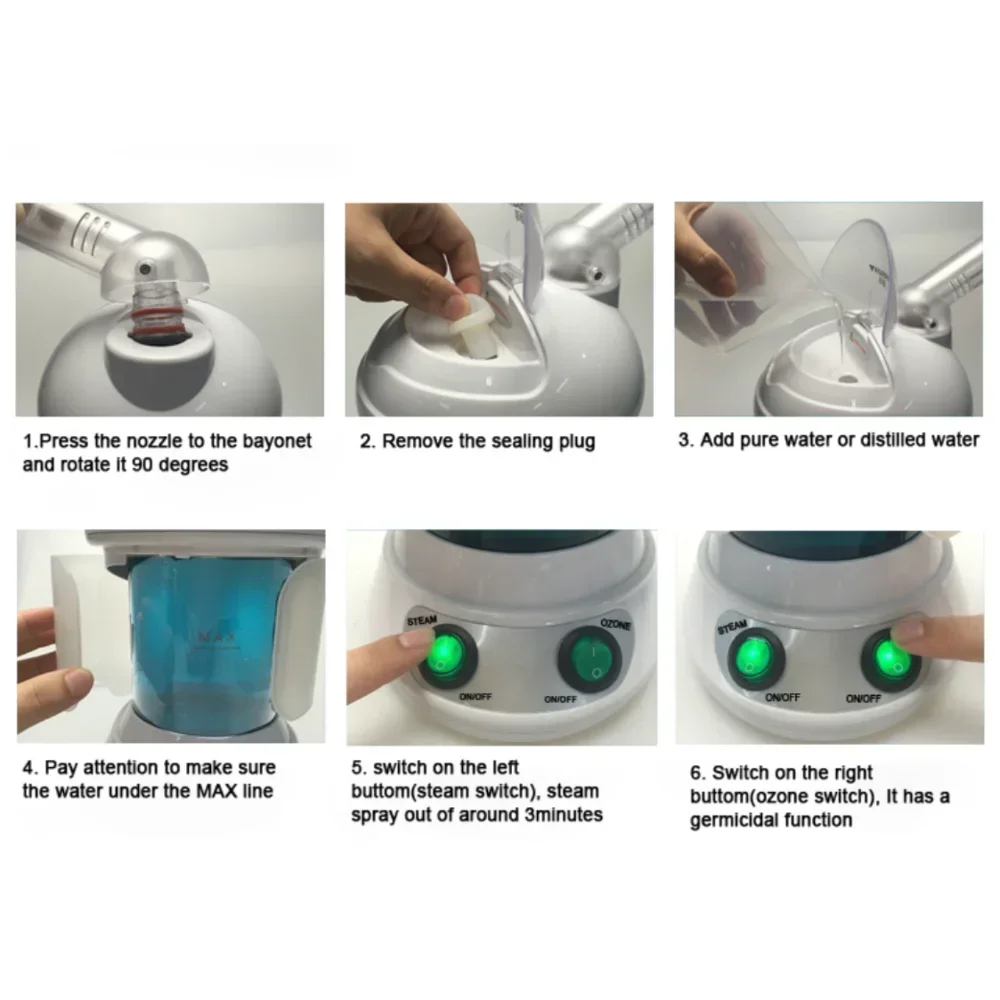 1.Press the nozzle to the bayonet and rotate it 90 degrees

2. Remove the sealing plug

3. Add pure water or distilled water

MAX

4. Pay attention to make sure the water under the MAX line

STEAM
OZONE
ON/OFF
ON/OFF

5. switch on the left buttom(steam switch), steam spray out of around 3minutes

STEAM
ON/OFF
ON/OFF

6. Switch on the right buttom(ozone switch), It has a germicidal function