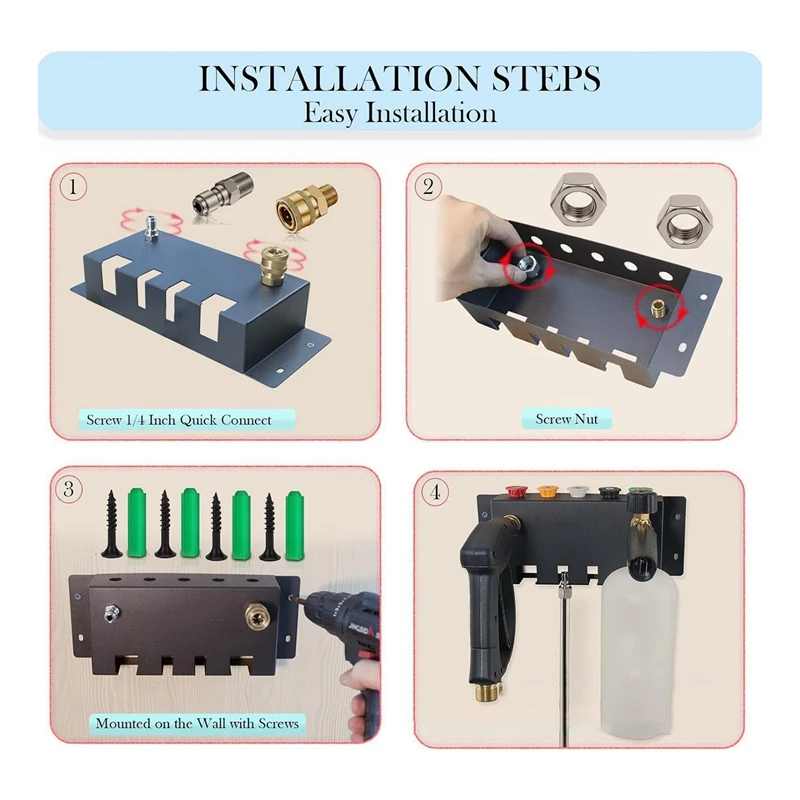 INSTALLATION STEPS
Easy Installation

1

Screw 1/4 Inch Quick Connect

2

Screw Nut

3

Mounted on the Wall with Screws

4