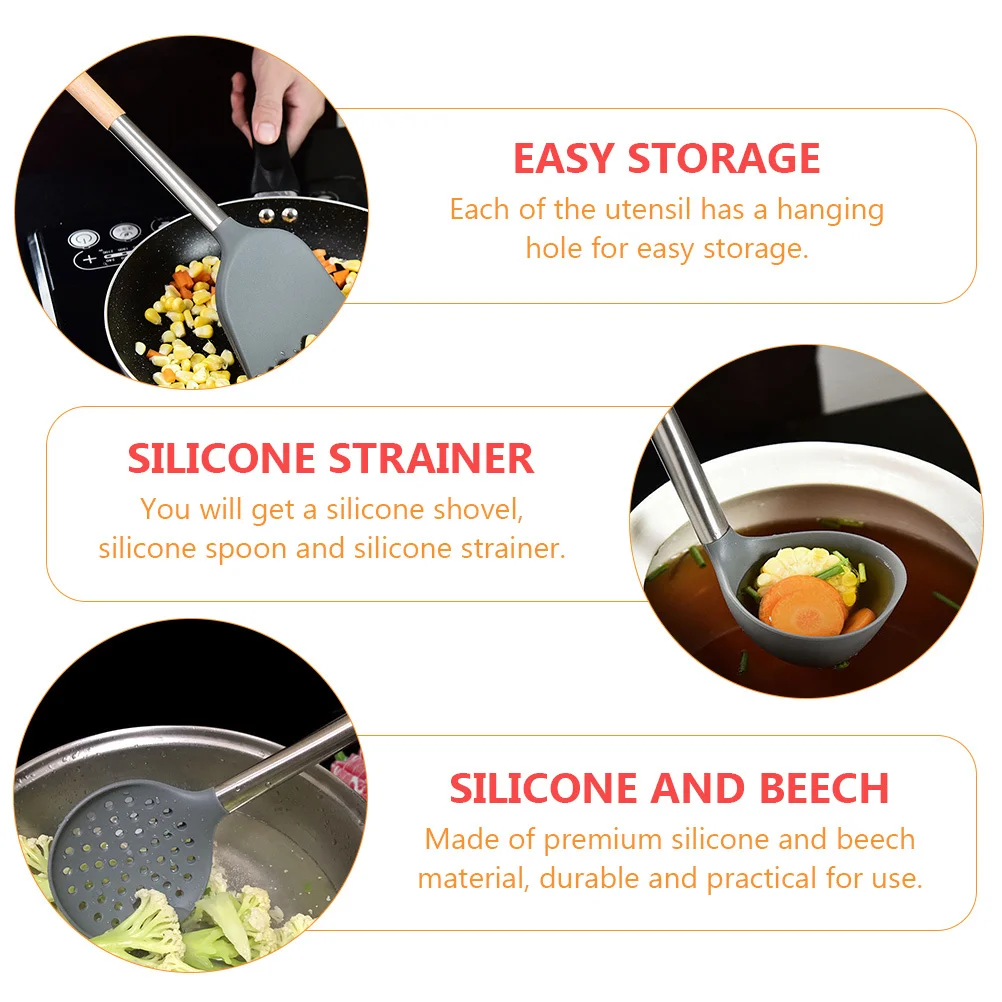 EASY STORAGE
Each of the utensil has a hanging hole for easy storage.

SILICONE STRAINER
You will get a silicone shovel, silicone spoon and silicone strainer.

SILICONE AND BEECH
Made of premium silicone and beech material, durable and practical for use.