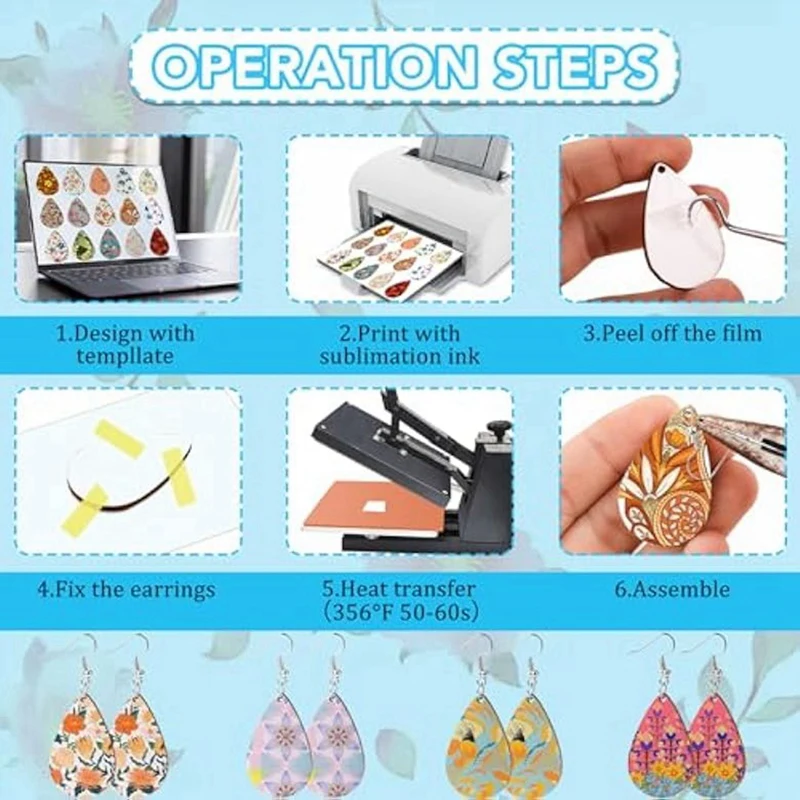 OPERATION STEPS

1.Design with templlate

2.Print with sublimation ink

3.Peel off the film

4.Fix the earrings

5.Heat transfer (356°F 50-60s)

6.Assemble