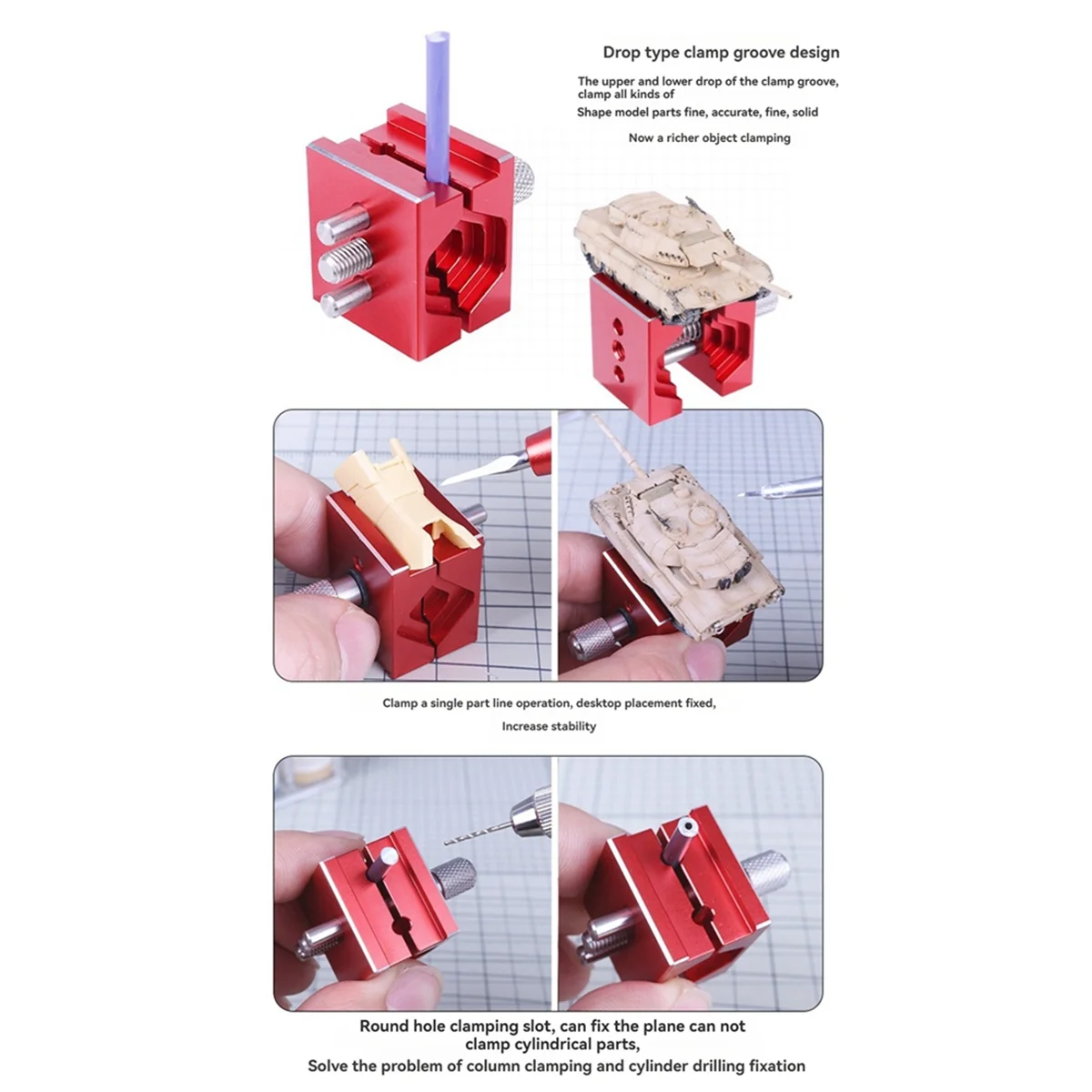 Drop type clamp groove design

The upper and lower drop of the clamp groove, clamp all kinds of

Shape model parts fine, accurate, fine, solid

Now a richer object clamping

Clamp a single part line operation, desktop placement fixed,

Increase stability

Round hole clamping slot, can fix the plane can not clamp cylindrical parts,

Solve the problem of column clamping and cylinder drilling fixation