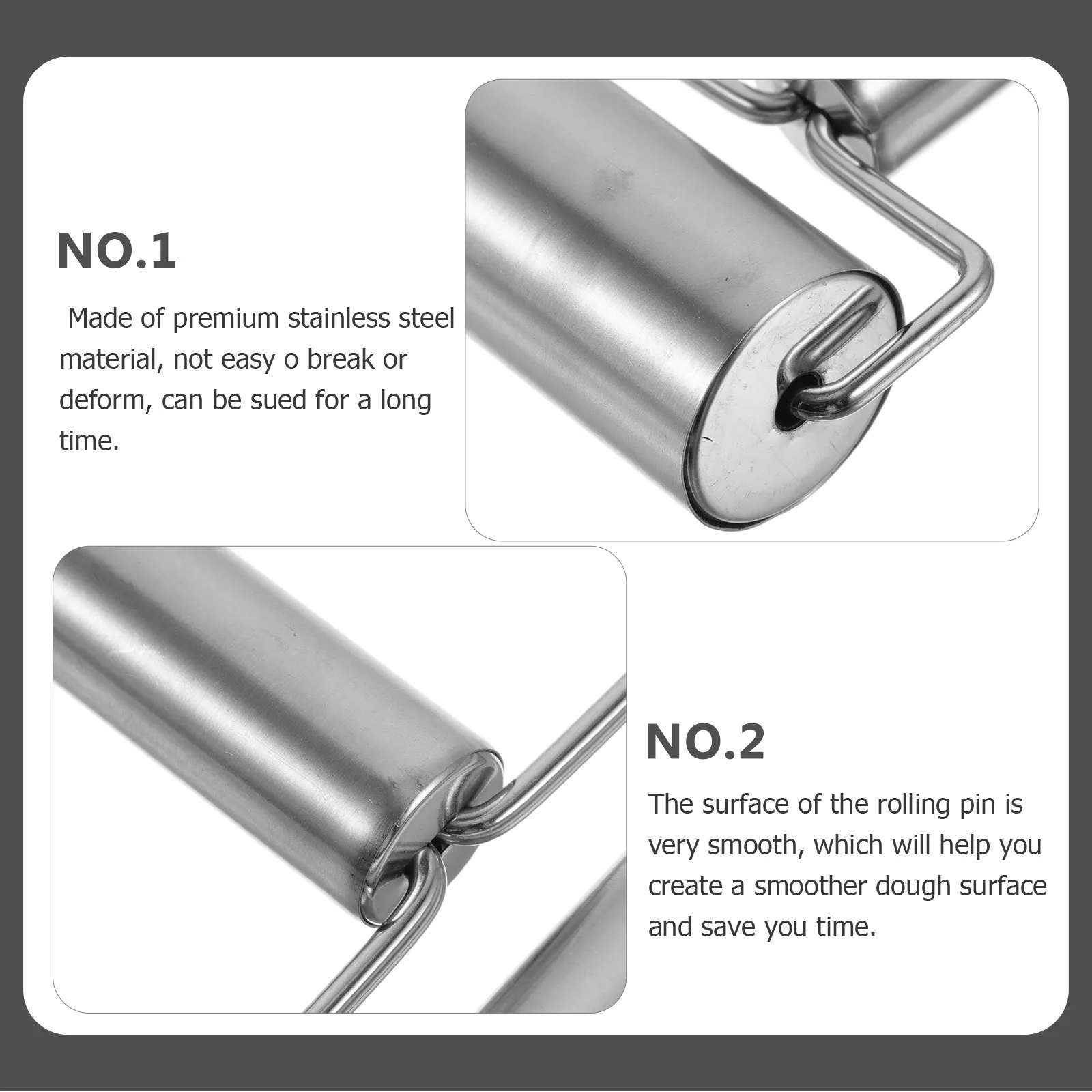 NO.1

Made of premium stainless steel material, not easy o break or deform, can be sued for a long time.

NO.2

The surface of the rolling pin is very smooth, which will help you create a smoother dough surface and save you time.