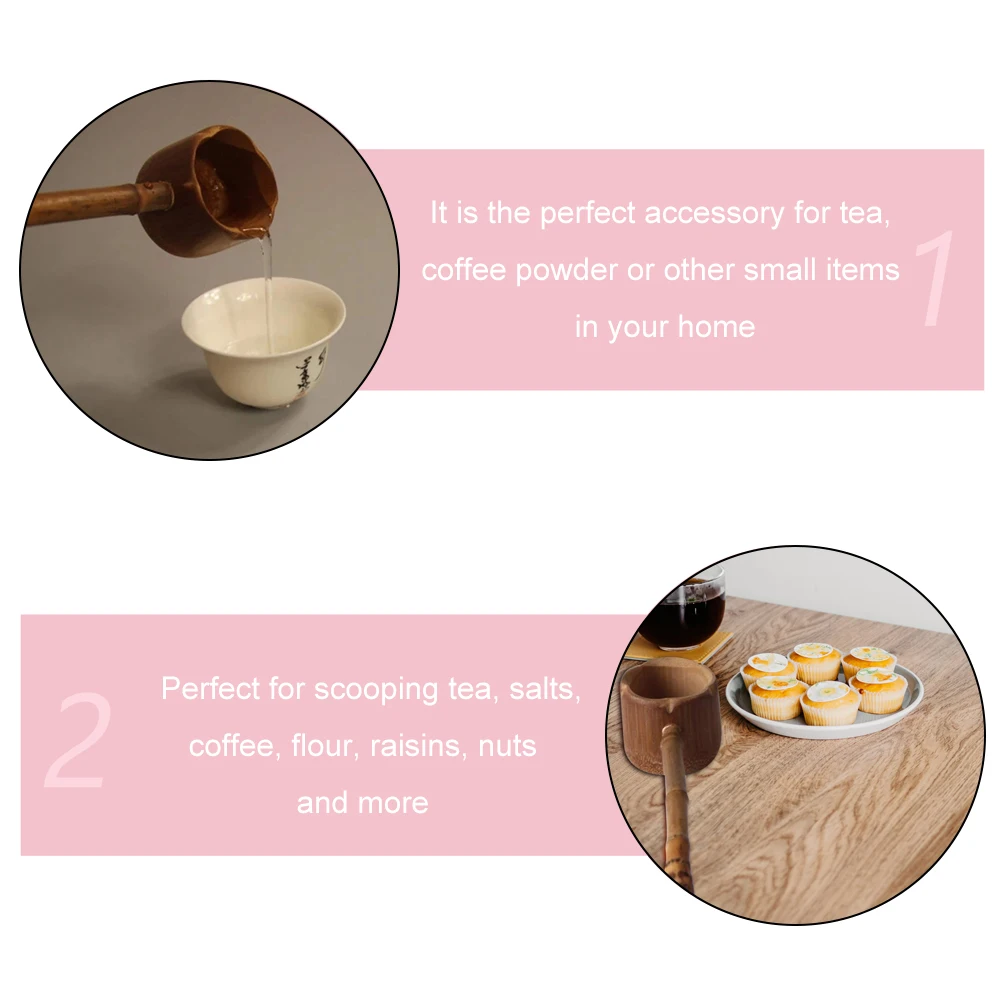 It is the perfect accessory for tea, coffee powder or other small items in your home

1

2

Perfect for scooping tea, salts, coffee, flour, raisins, nuts and more