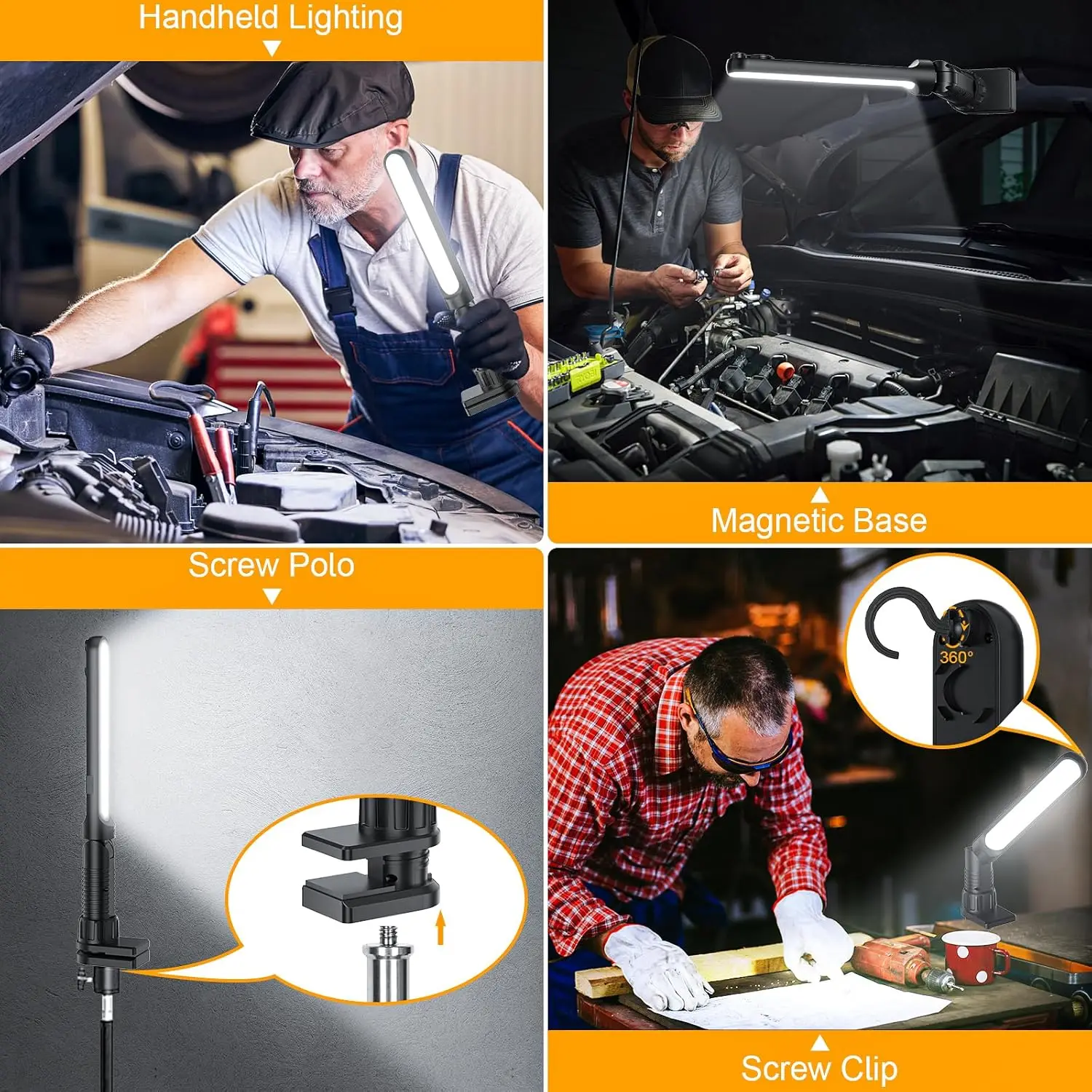 Handheld Lighting

Magnetic Base

Screw Polo

360°

Screw Clip