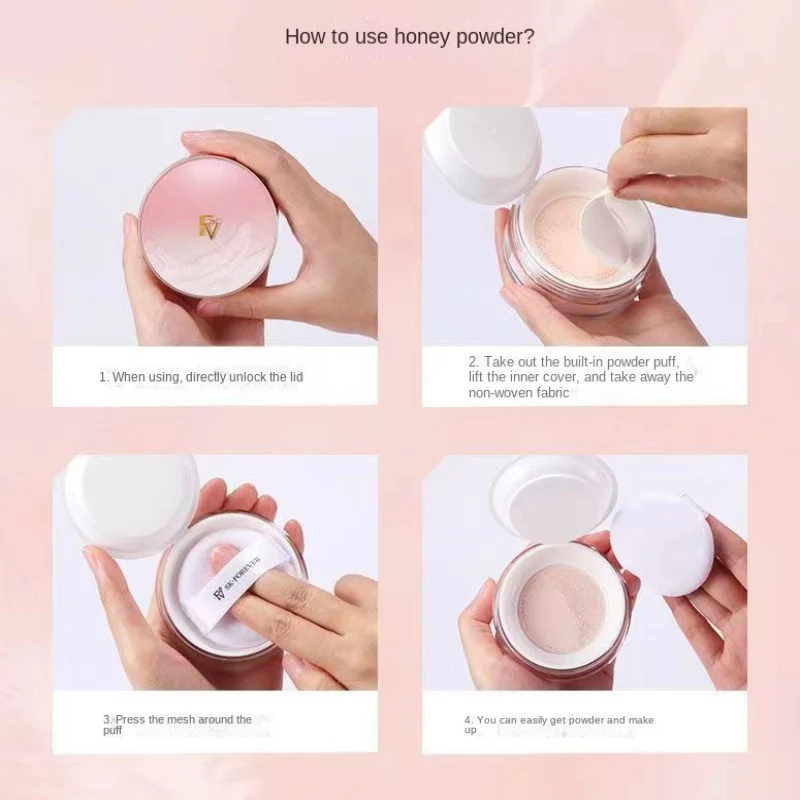 How to use honey powder?

FV

1. When using, directly unlock the lid

2. Take out the built-in powder puff, lift the inner cover, and take away the non-woven fabric

FV SK·FOREVER

3. Press the mesh around the puff

4. You can easily get powder and make up