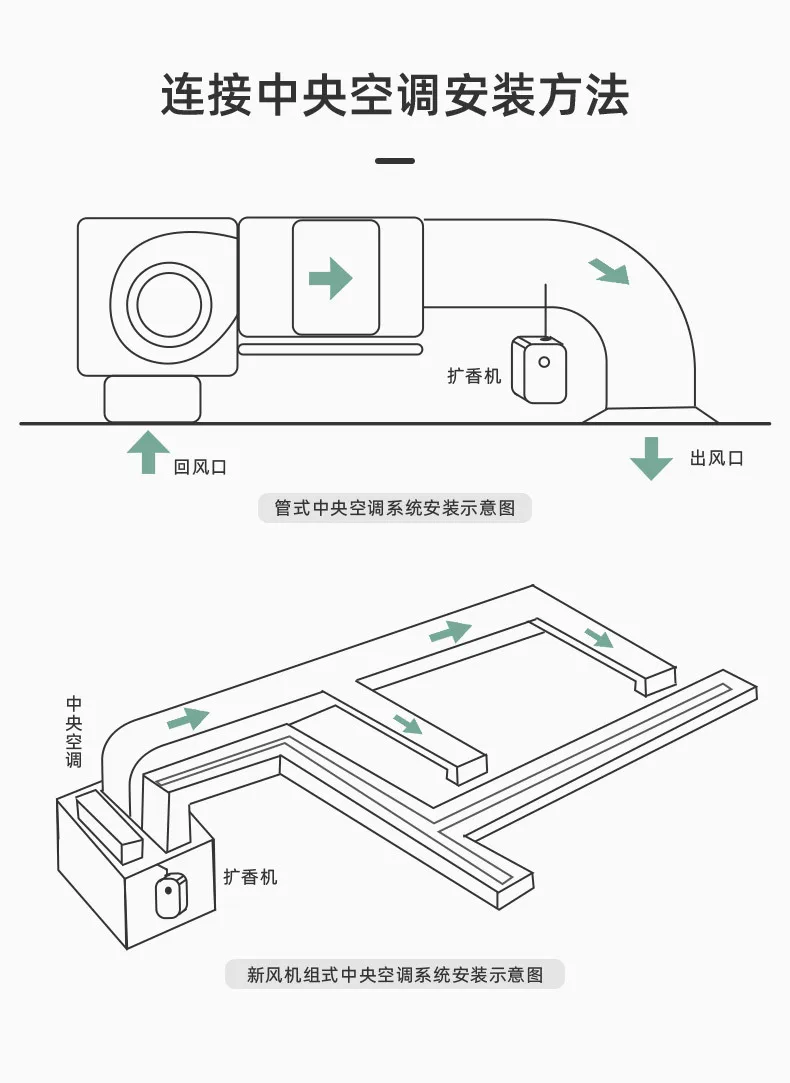 连接中央空调安装方法

扩香机

回风口

出风口

管式中央空调系统安装示意图

中央空调

扩香机

新风机组式中央空调系统安装示意图