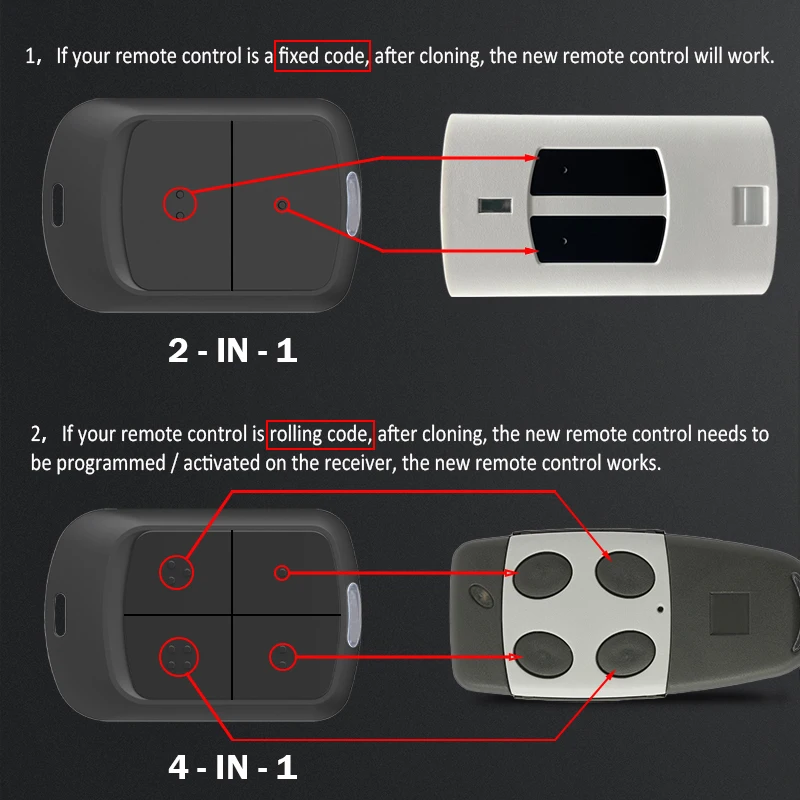 1， If your remote control is a fixed code, after cloning, the new remote control will work.

2 - IN - 1

2， If your remote control is rolling code, after cloning, the new remote control needs to be programmed / activated on the receiver, the new remote control works.

4 - IN - 1