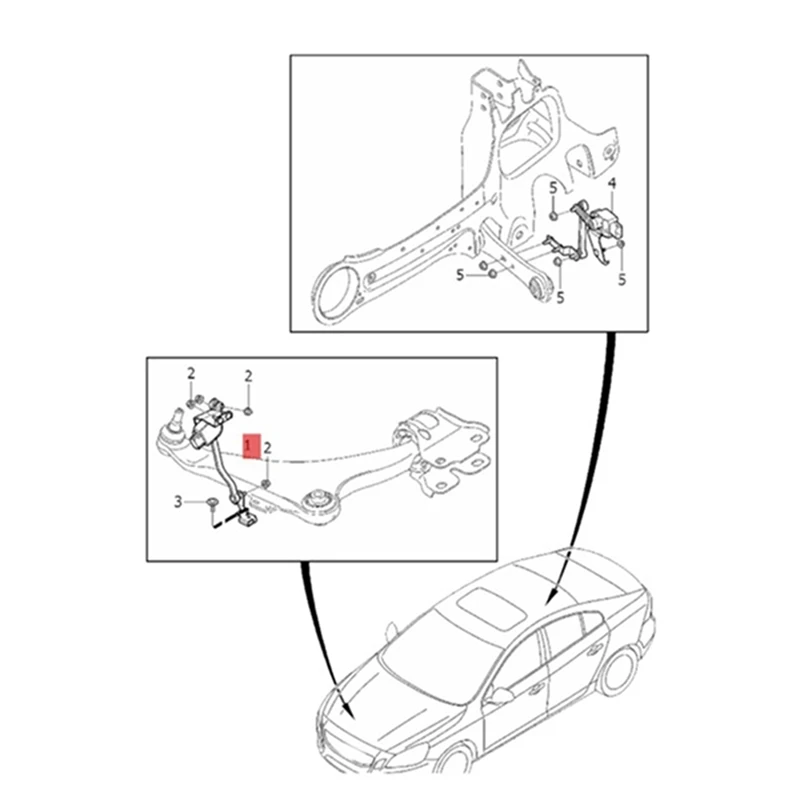 5
4
5
5
5
5
2
2
1
2
3