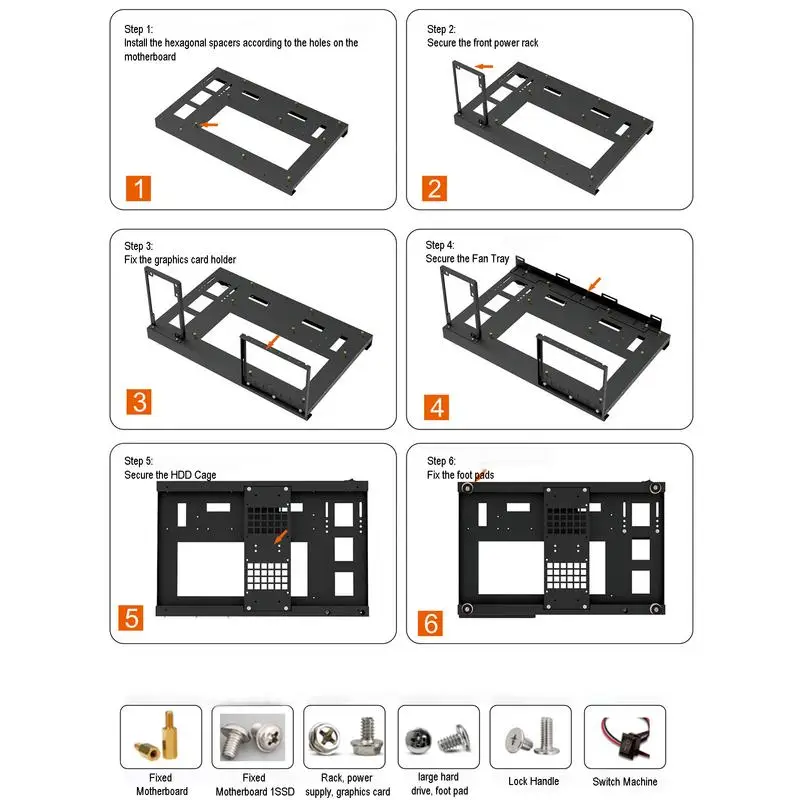 Step 1:
Install the hexagonal spacers according to the holes on the motherboard

1

Step 2:
Secure the front power rack

2

Step 3:
Fix the graphics card holder

3

Step 4:
Secure the Fan Tray

4

Step 5:
Secure the HDD Cage

5

Step 6:
Fix the foot pads

6

Fixed Motherboard

Fixed Motherboard 1SSD

Rack, power supply, graphics card

large hard drive, foot pad

Lock Handle

Switch Machine