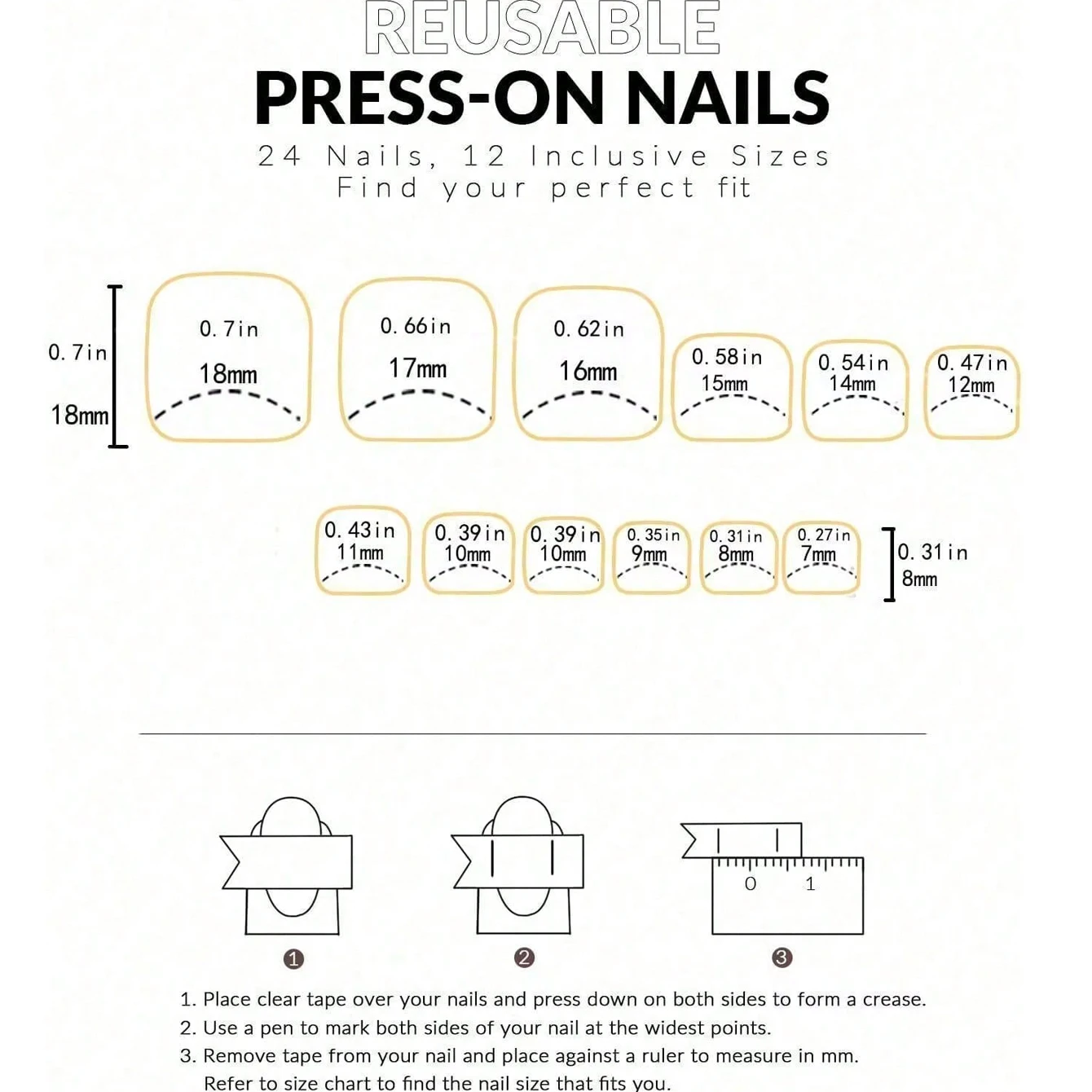 REUSABLE
PRESS-ON NAILS
24 Nails, 12 Inclusive Sizes
Find your perfect fit

0.7in
18mm

0.7in
18mm

0.66in
17mm

0.62in
16mm

0.58in
15mm

0.54in
14mm

0.47in
12mm

0.43in
11mm

0.39in
10mm

0.39in
10mm

0.35in
9mm

0.31in
8mm

0.27in
7mm

0.31in
8mm

0 1

1
2
3

1. Place clear tape over your nails and press down on both sides to form a crease.
2. Use a pen to mark both sides of your nail at the widest points.
3. Remove tape from your nail and place against a ruler to measure in mm. Refer to size chart to find the nail size that fits you.