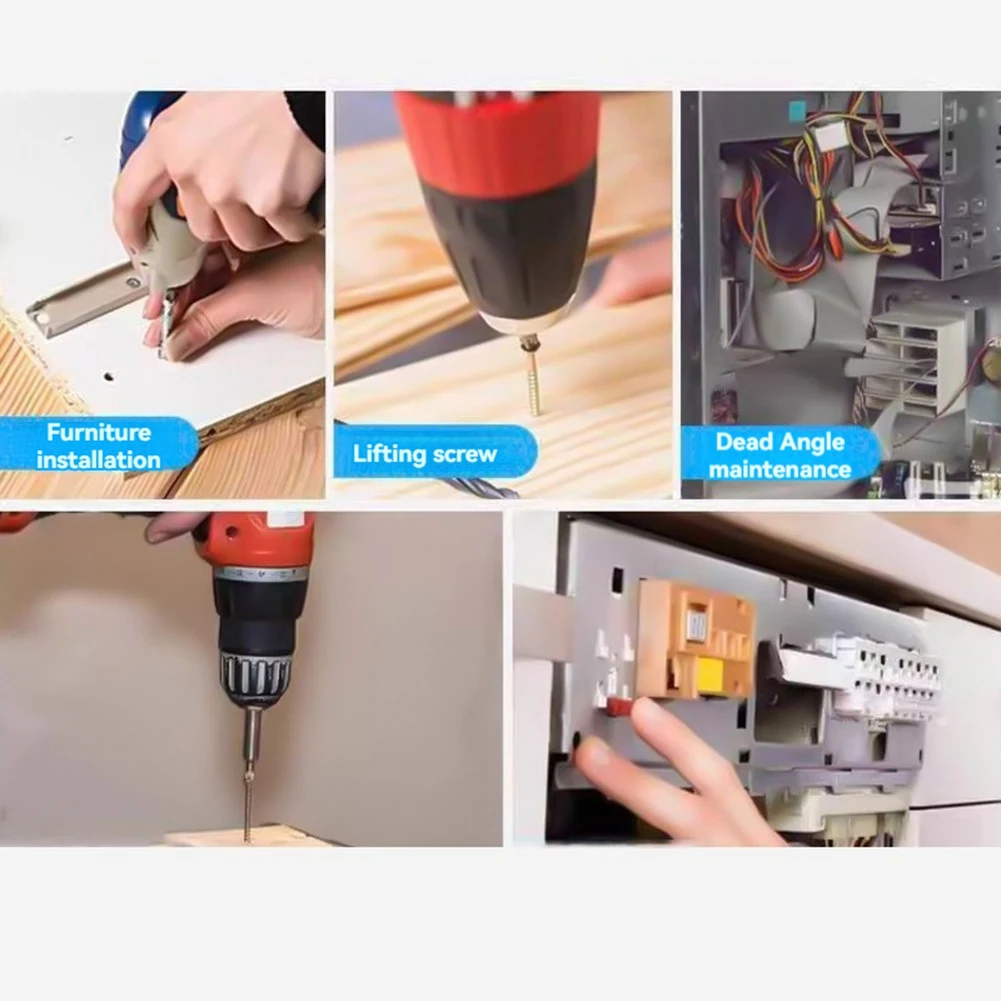 Furniture installation

Lifting screw

Dead Angle maintenance