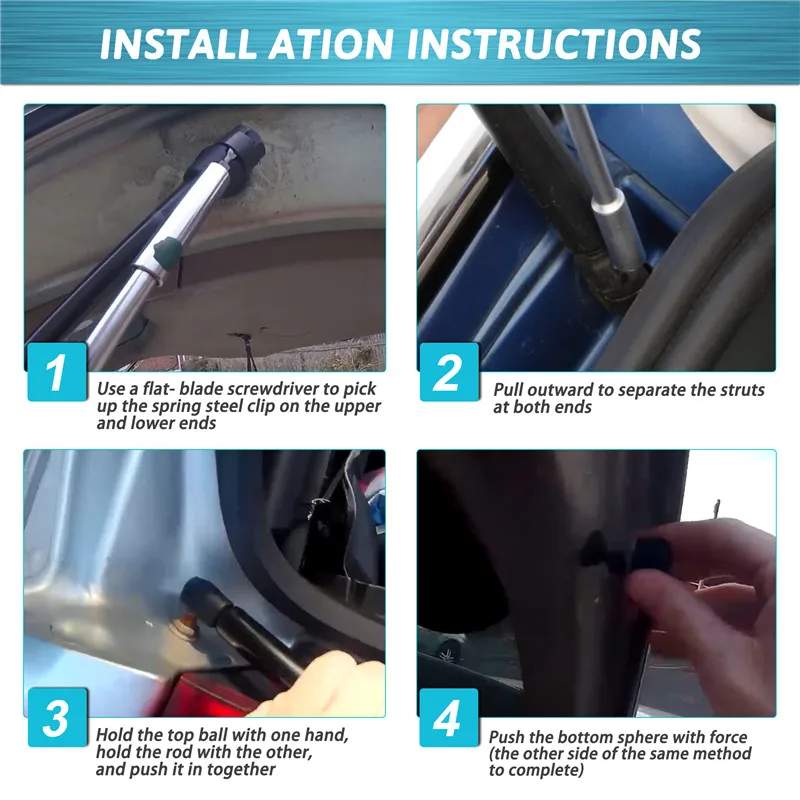 INSTALL ATION INSTRUCTIONS

1

Use a flat- blade screwdriver to pick up the spring steel clip on the upper and lower ends

2

Pull outward to separate the struts at both ends

3

Hold the top ball with one hand, hold the rod with the other, and push it in together

4

Push the bottom sphere with force (the other side of the same method to complete)