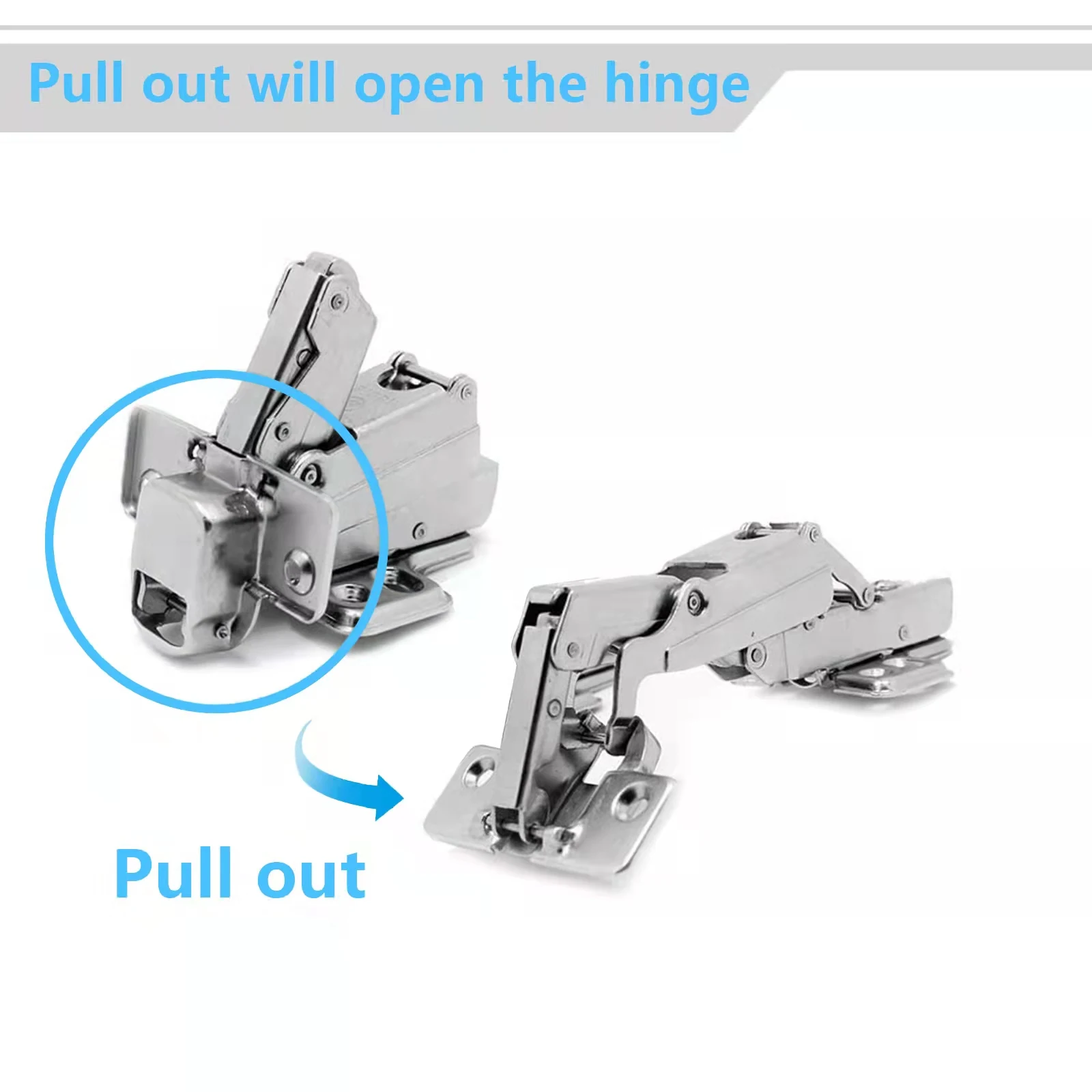 Pull out will open the hinge

Pull out