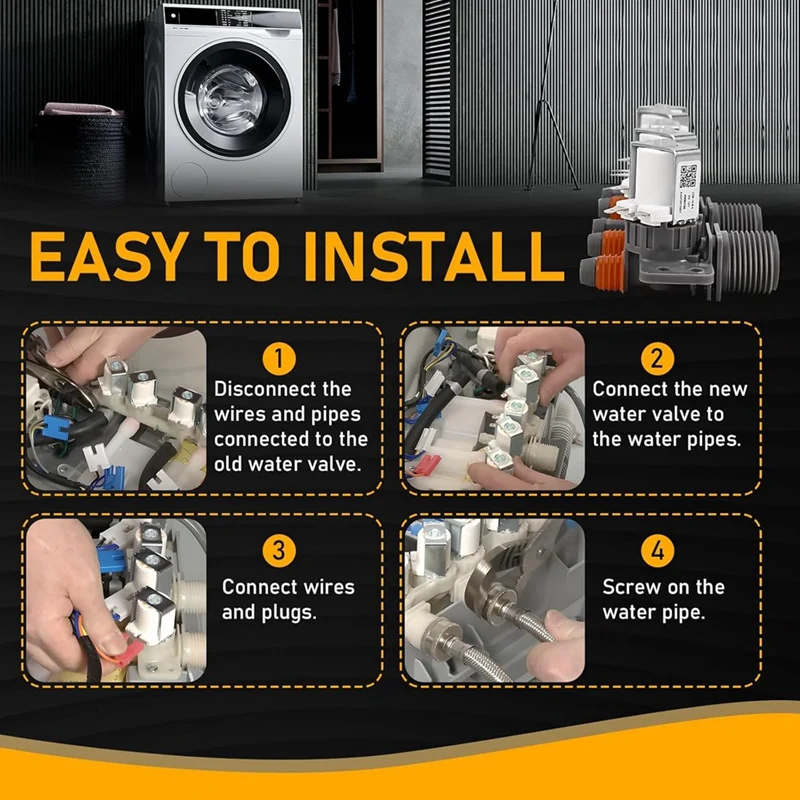 EASY TO INSTALL

1
Disconnect the wires and pipes connected to the old water valve.

2
Connect the new water valve to the water pipes.

3
Connect wires and plugs.

4
Screw on the water pipe.