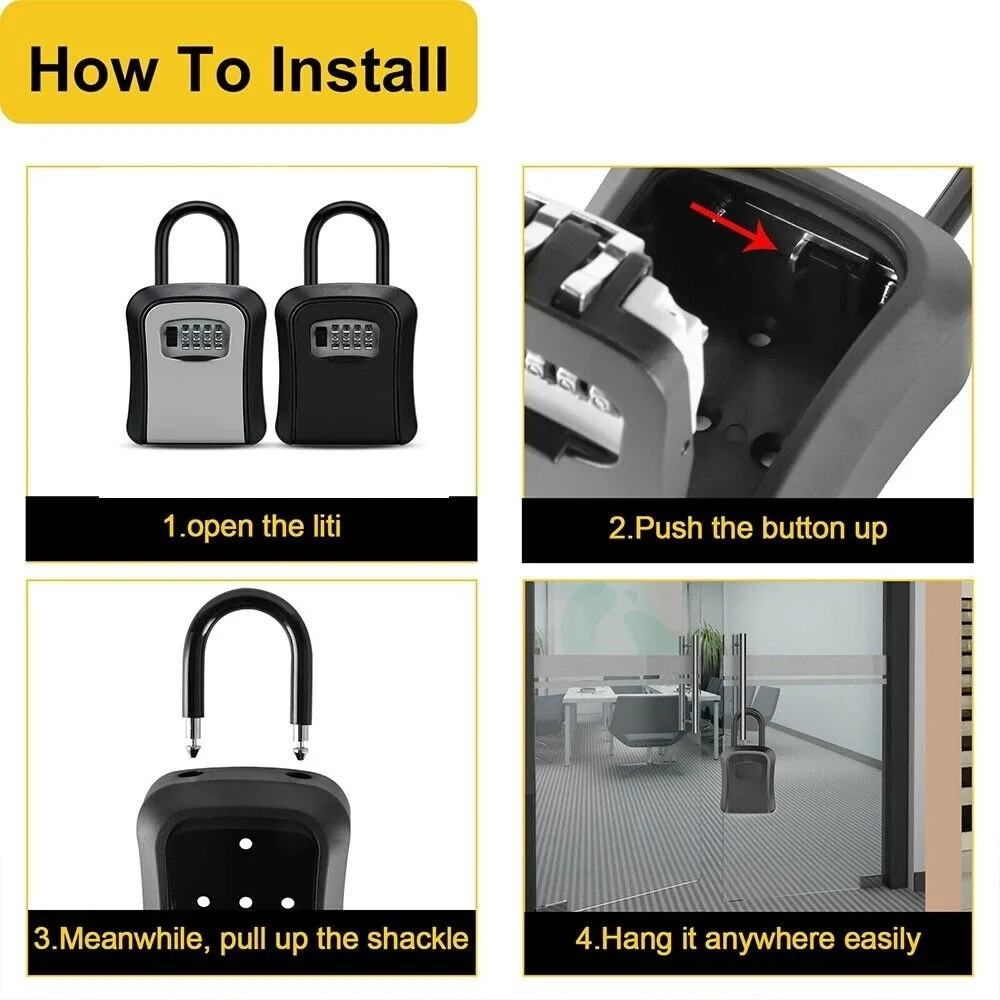 How To Install

1.open the liti

2.Push the button up

3.Meanwhile, pull up the shackle

4.Hang it anywhere easily