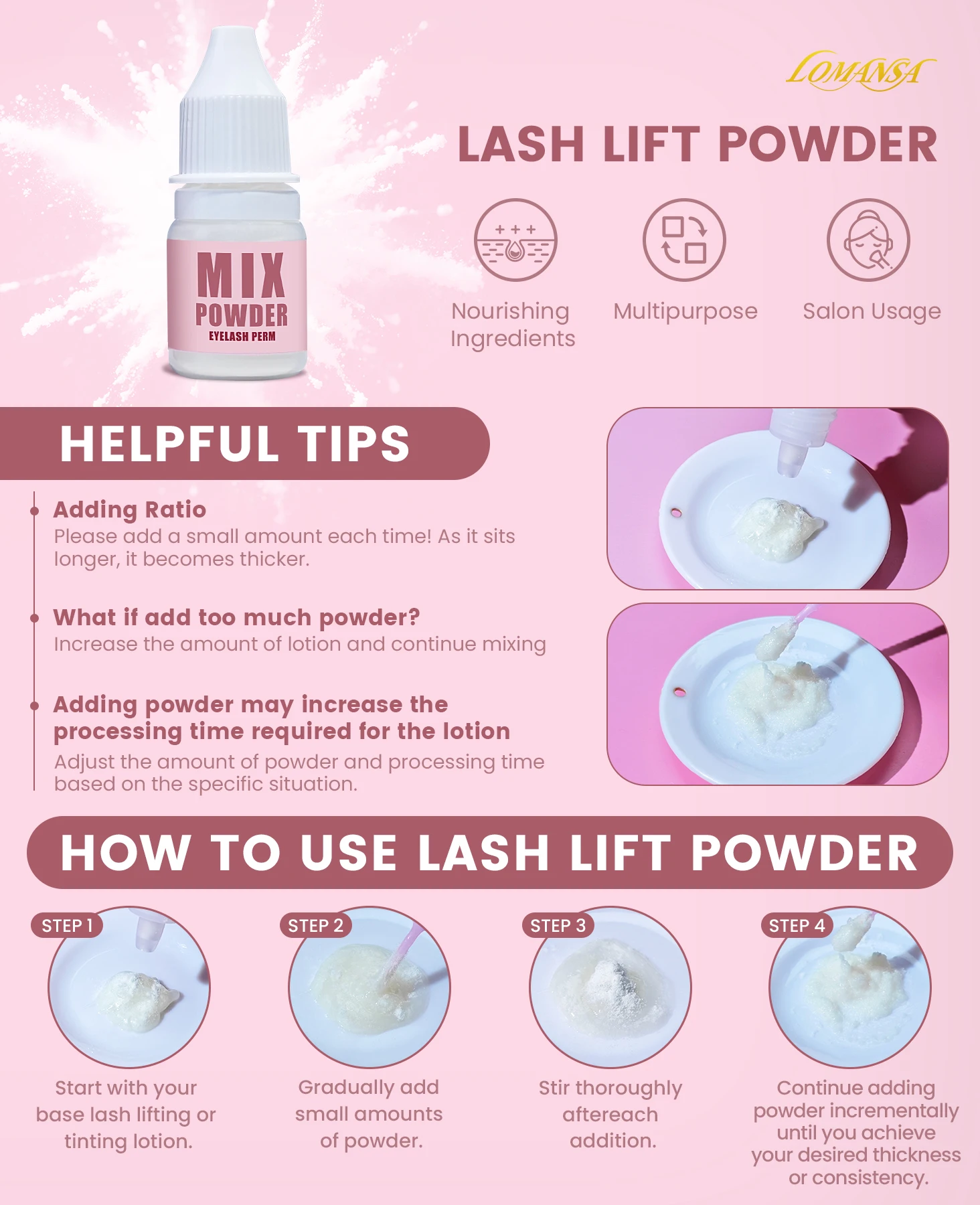 MIX
POWDER
EYELASH PERM

LOMANSA

LASH LIFT POWDER

Nourishing Ingredients

Multipurpose

Salon Usage

HELPFUL TIPS

Adding Ratio
Please add a small amount each time! As it sits longer, it becomes thicker.

What if add too much powder?
Increase the amount of lotion and continue mixing

Adding powder may increase the processing time required for the lotion
Adjust the amount of powder and processing time based on the specific situation.

HOW TO USE LASH LIFT POWDER

STEP 1
Start with your base lash lifting or tinting lotion.

STEP 2
Gradually add small amounts of powder.

STEP 3
Stir thoroughly aftereach addition.

STEP 4
Continue adding powder incrementally until you achieve your desired thickness or consistency.