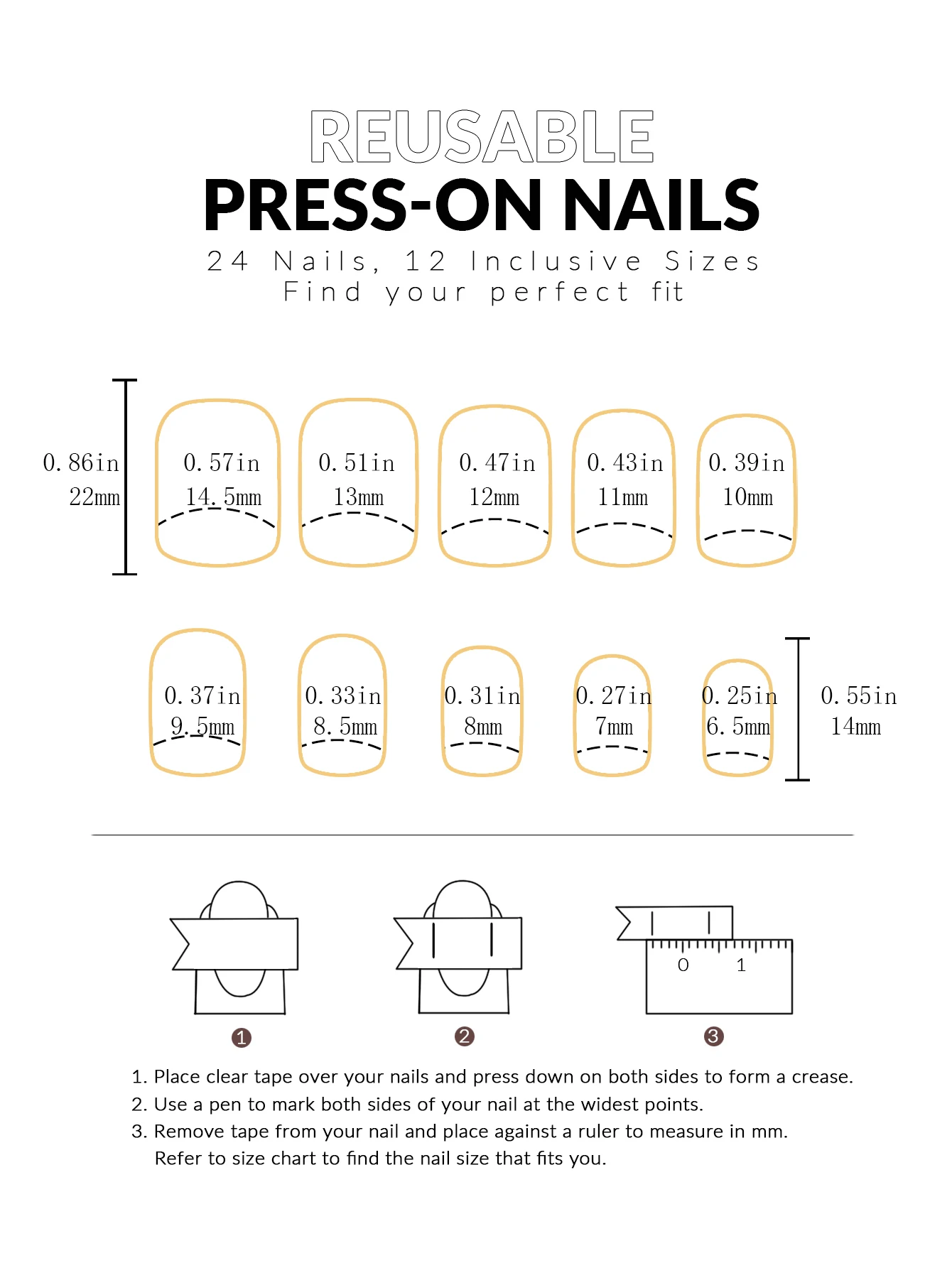 REUSABLE
PRESS-ON NAILS
24 Nails, 12 Inclusive Sizes
Find your perfect fit

0.86in
22mm

0.57in
14.5mm

0.51in
13mm

0.47in
12mm

0.43in
11mm

0.39in
10mm

0.37in
9.5mm

0.33in
8.5mm

0.31in
8mm

0.27in
7mm

0.25in
6.5mm

0.55in
14mm

0 1

1

2

3

1. Place clear tape over your nails and press down on both sides to form a crease.
2. Use a pen to mark both sides of your nail at the widest points.
3. Remove tape from your nail and place against a ruler to measure in mm. Refer to size chart to find the nail size that fits you.