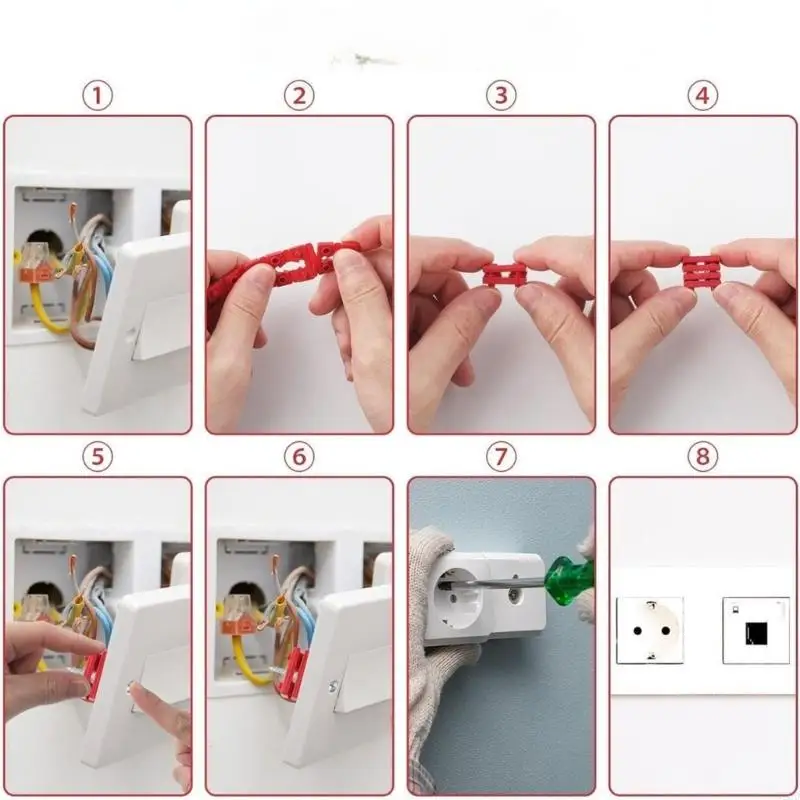 1
2
3
4
5
6
7
8