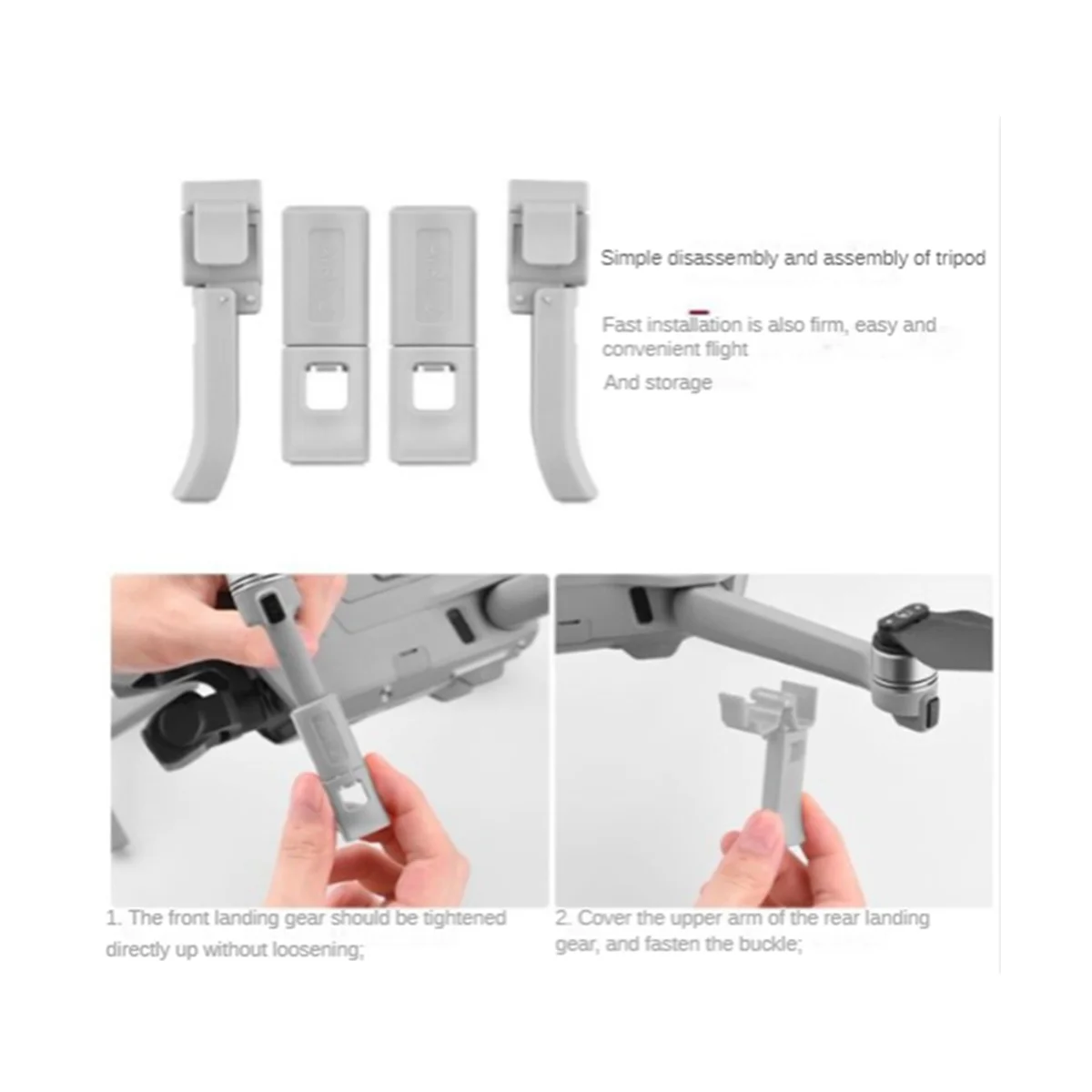 Simple disassembly and assembly of tripod

Fast installation is also firm, easy and convenient flight

And storage

1. The front landing gear should be tightened directly up without loosening;

2. Cover the upper arm of the rear landing gear, and fasten the buckle;