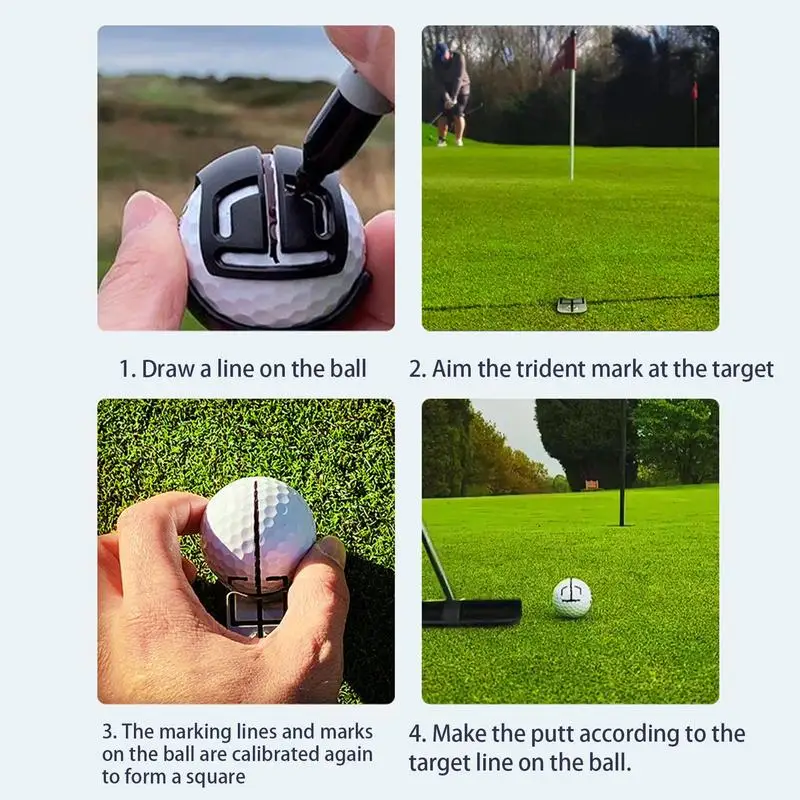 1. Draw a line on the ball

2. Aim the trident mark at the target

3. The marking lines and marks on the ball are calibrated again to form a square

4. Make the putt according to the target line on the ball.