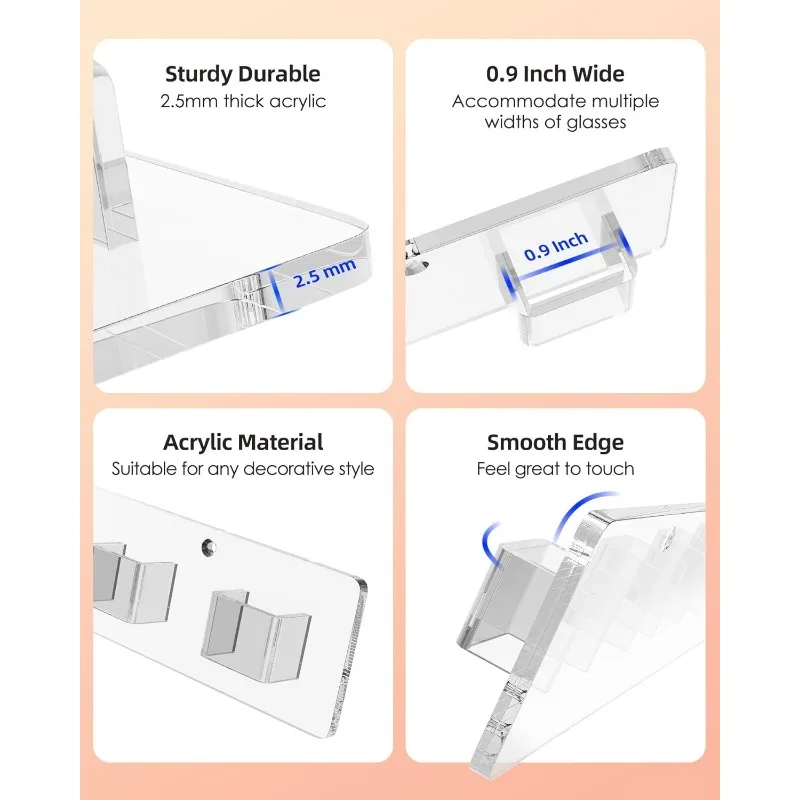 Sturdy Durable
2.5mm thick acrylic

2.5 mm

0.9 Inch Wide
Accommodate multiple widths of glasses

0.9 Inch

Acrylic Material
Suitable for any decorative style

Smooth Edge
Feel great to touch