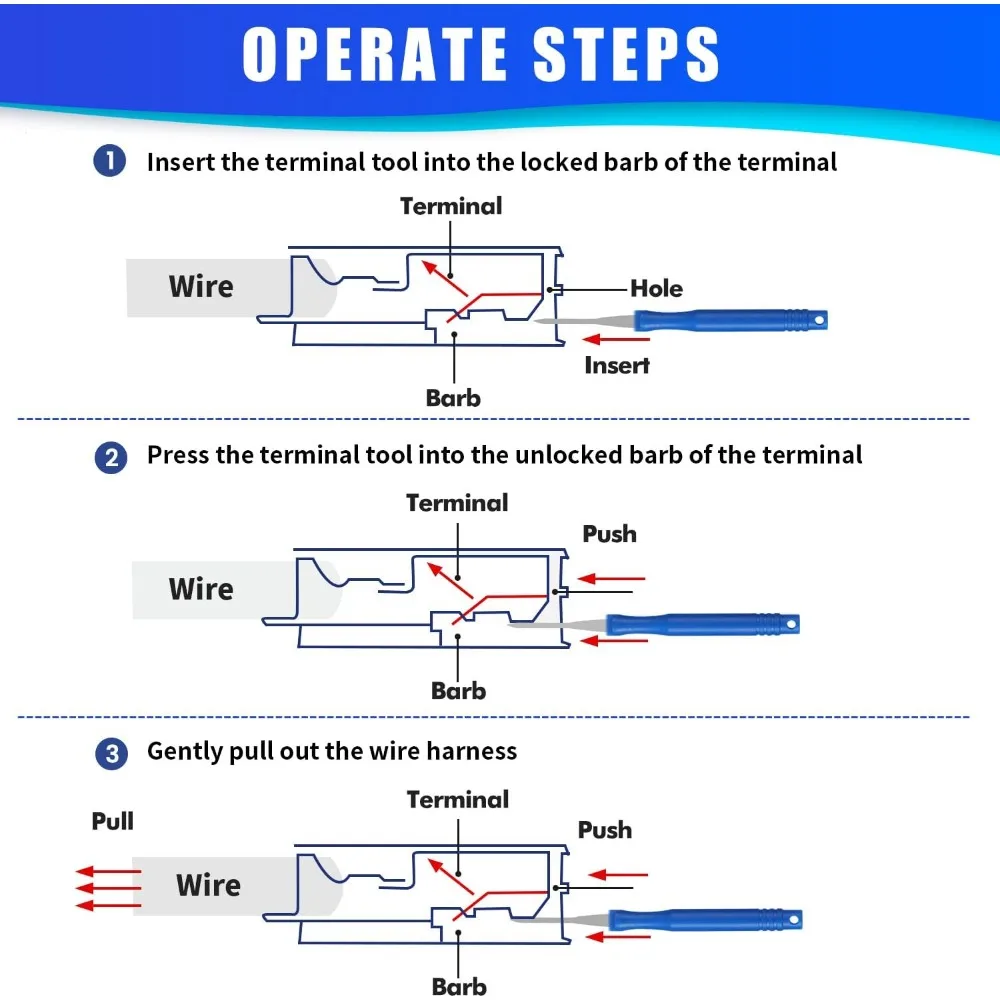 OPERATE STEPS

1 Insert the terminal tool into the locked barb of the terminal

Terminal
Wire
Hole
Insert
Barb

2 Press the terminal tool into the unlocked barb of the terminal

Terminal
Push
Wire
Barb

3 Gently pull out the wire harness

Terminal
Pull
Push
Wire
Barb