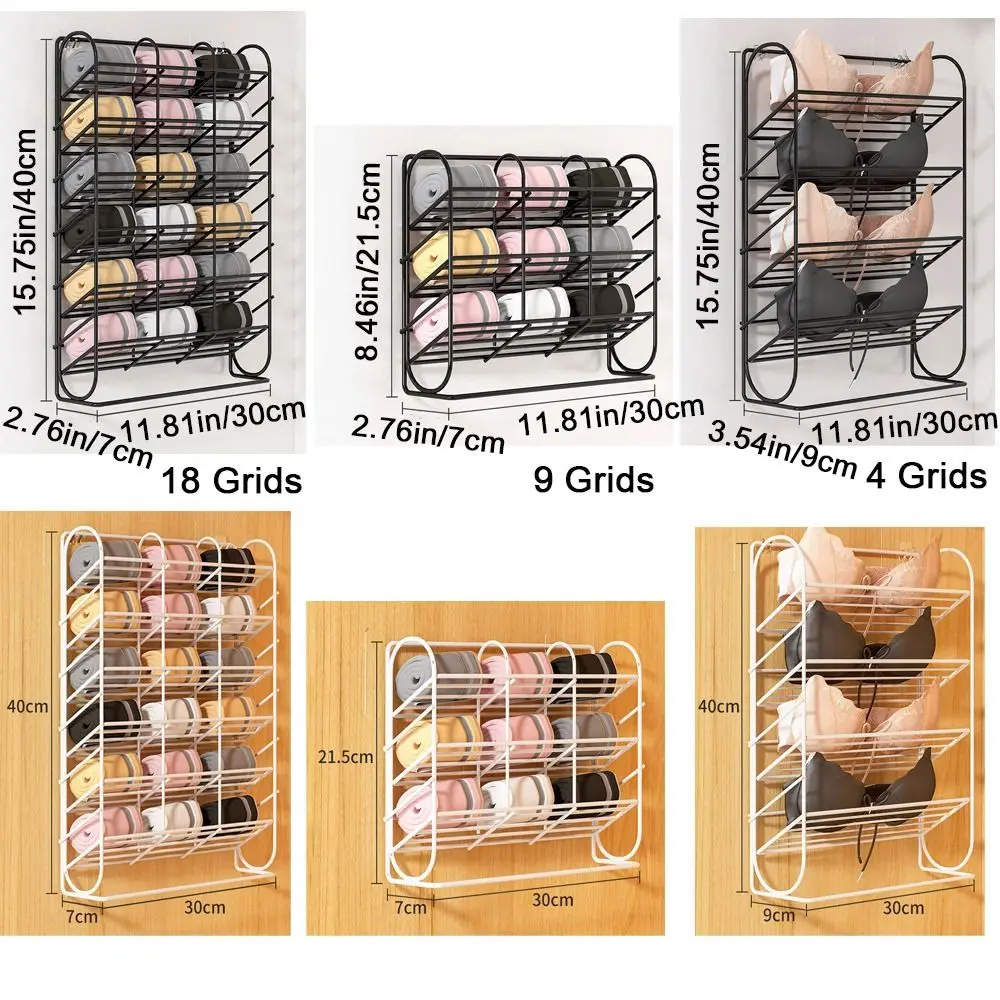 15.75in/40cm
2.76in/7cm
11.81in/30cm
18 Grids

8.46in/21.5cm
2.76in/7cm
11.81in/30cm
9 Grids

15.75in/40cm
3.54in/9cm
11.81in/30cm
4 Grids

40cm
7cm
30cm

21.5cm
7cm
30cm

40cm
9cm
30cm