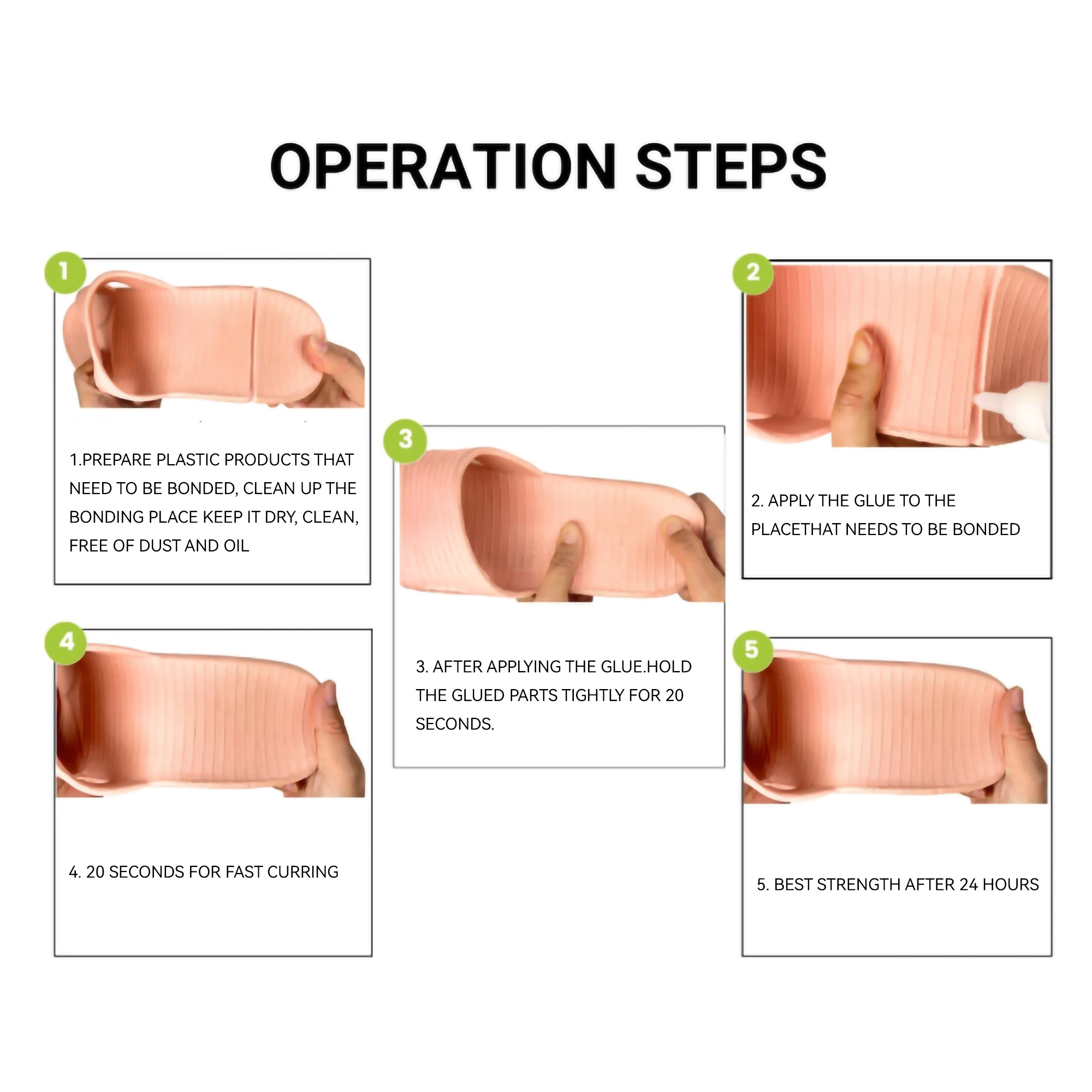 OPERATION STEPS

1

1.PREPARE PLASTIC PRODUCTS THAT NEED TO BE BONDED, CLEAN UP THE BONDING PLACE KEEP IT DRY, CLEAN, FREE OF DUST AND OIL

2

2. APPLY THE GLUE TO THE PLACETHAT NEEDS TO BE BONDED

3

3. AFTER APPLYING THE GLUE.HOLD THE GLUED PARTS TIGHTLY FOR 20 SECONDS.

4

4. 20 SECONDS FOR FAST CURRING

5

5. BEST STRENGTH AFTER 24 HOURS