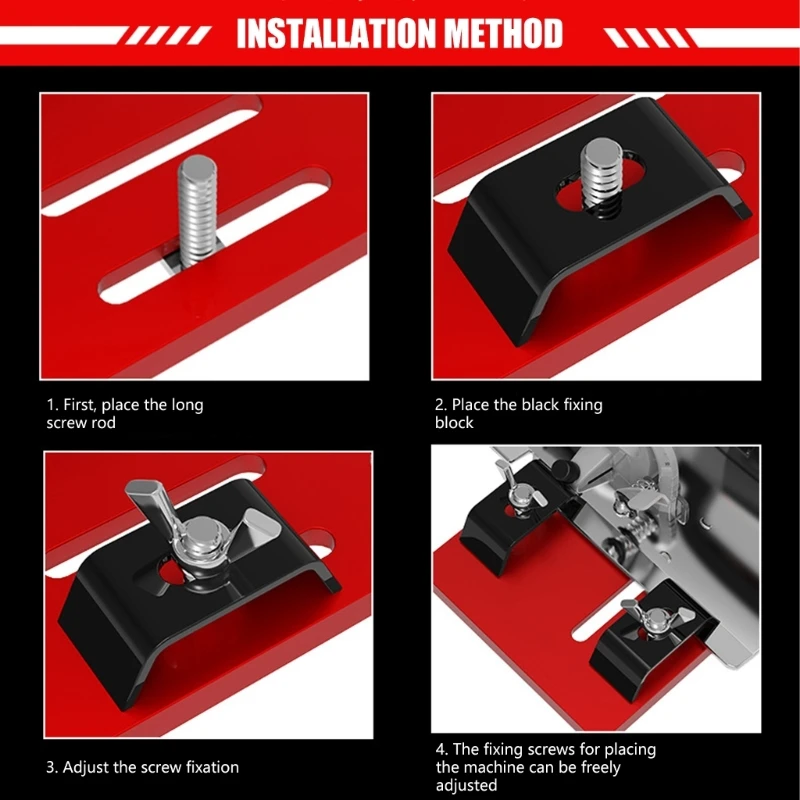 INSTALLATION METHOD

1. First, place the long screw rod

2. Place the black fixing block

3. Adjust the screw fixation

4. The fixing screws for placing the machine can be freely adjusted