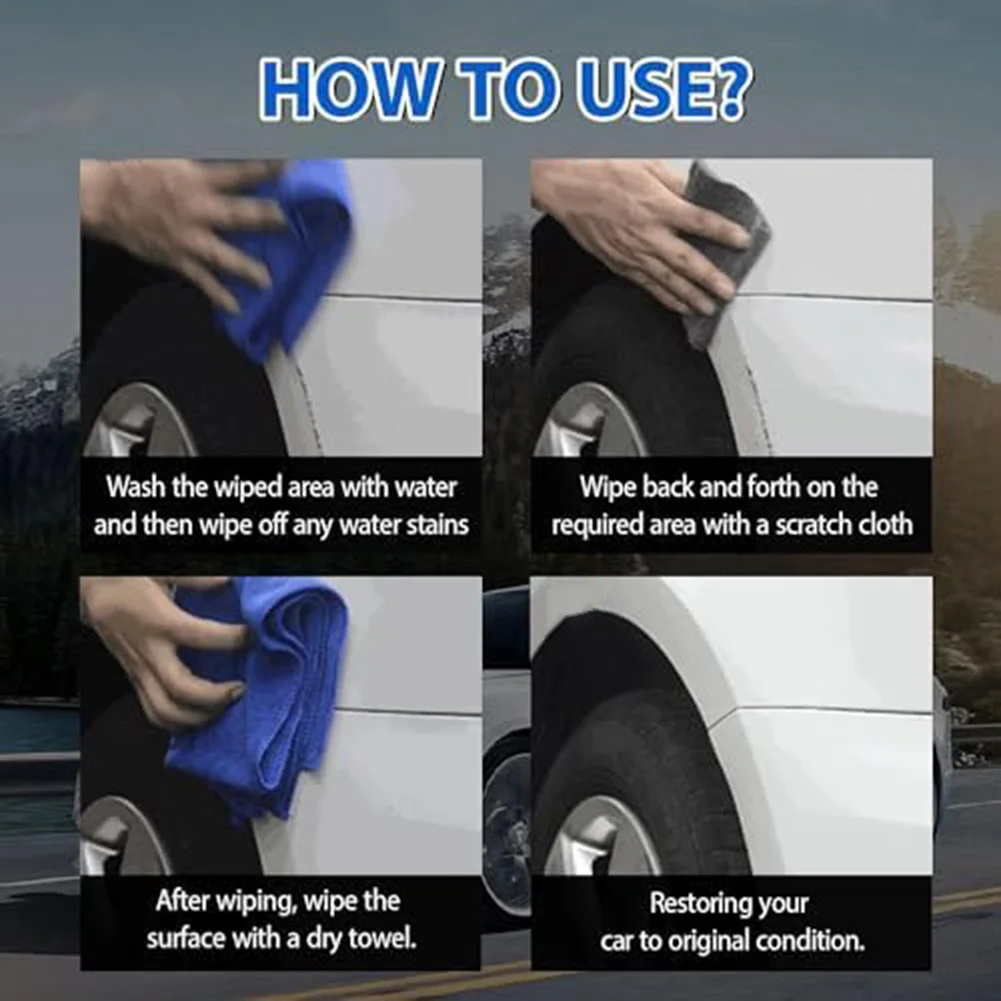 HOW TO USE?

Wash the wiped area with water and then wipe off any water stains

Wipe back and forth on the required area with a scratch cloth

After wiping, wipe the surface with a dry towel.

Restoring your car to original condition.