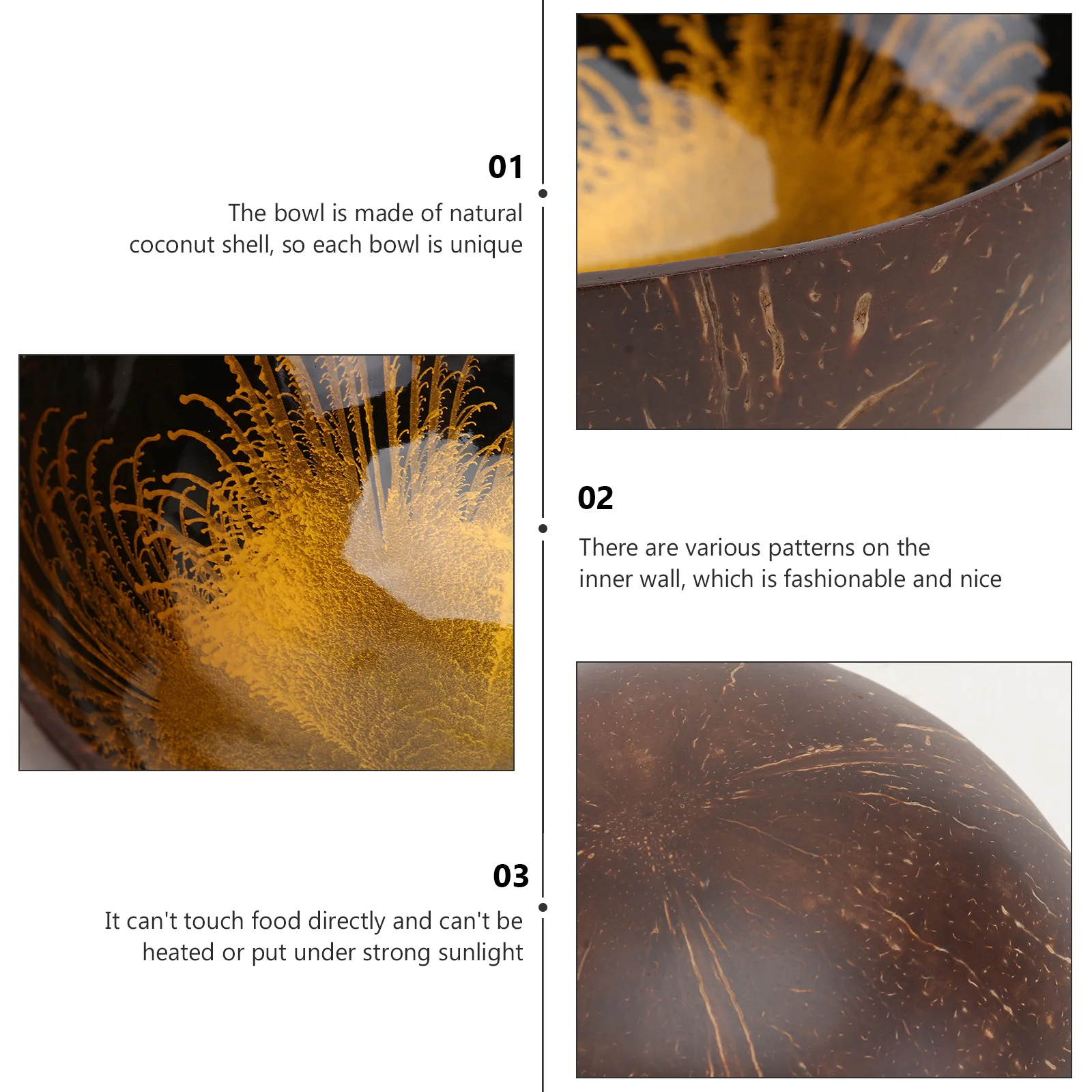 01

The bowl is made of natural coconut shell, so each bowl is unique

02

There are various patterns on the inner wall, which is fashionable and nice

03

It can't touch food directly and can't be heated or put under strong sunlight