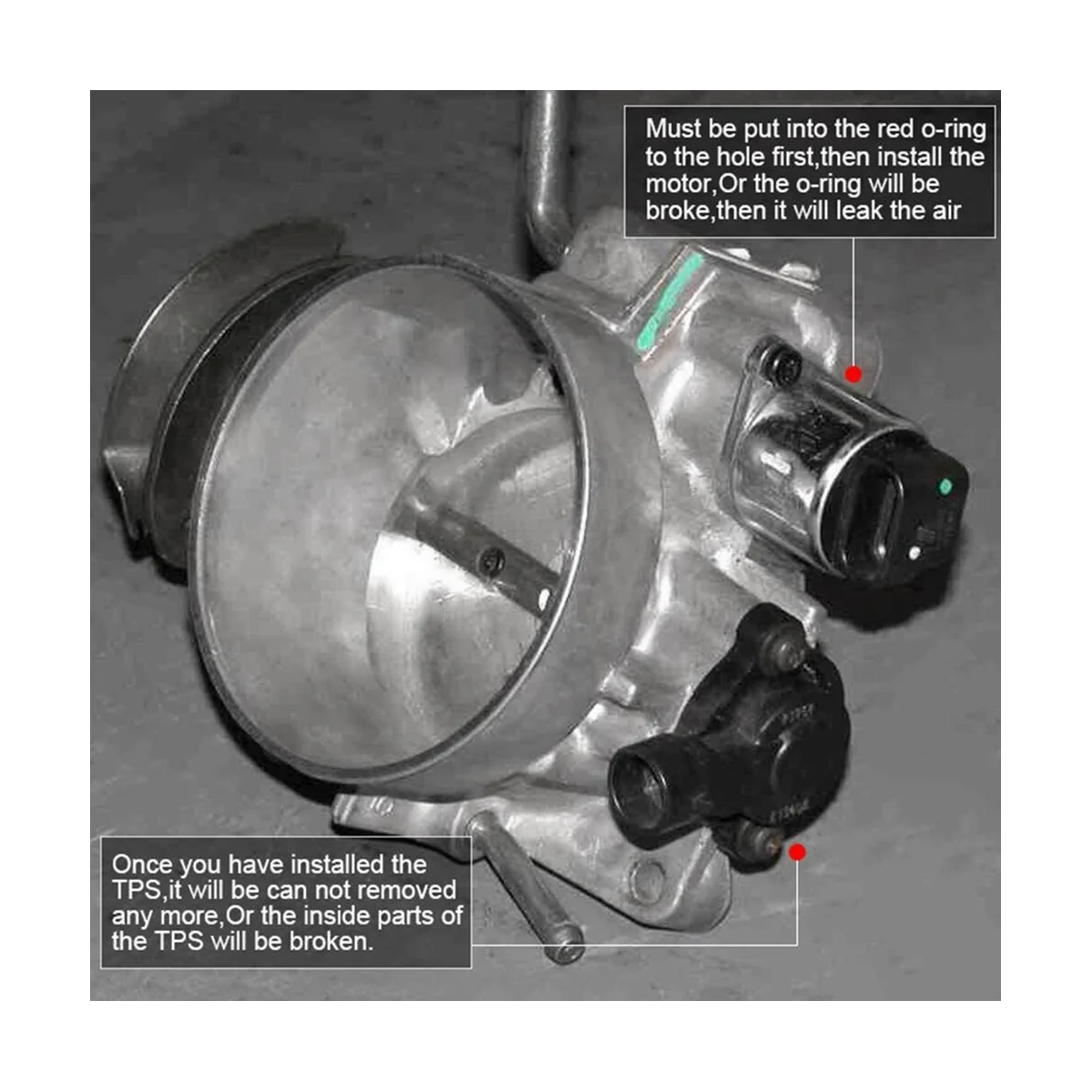 Must be put into the red o-ring to the hole first,then install the motor,Or the o-ring will be broke,then it will leak the air

Once you have installed the TPS,it will be can not removed any more,Or the inside parts of the TPS will be broken.