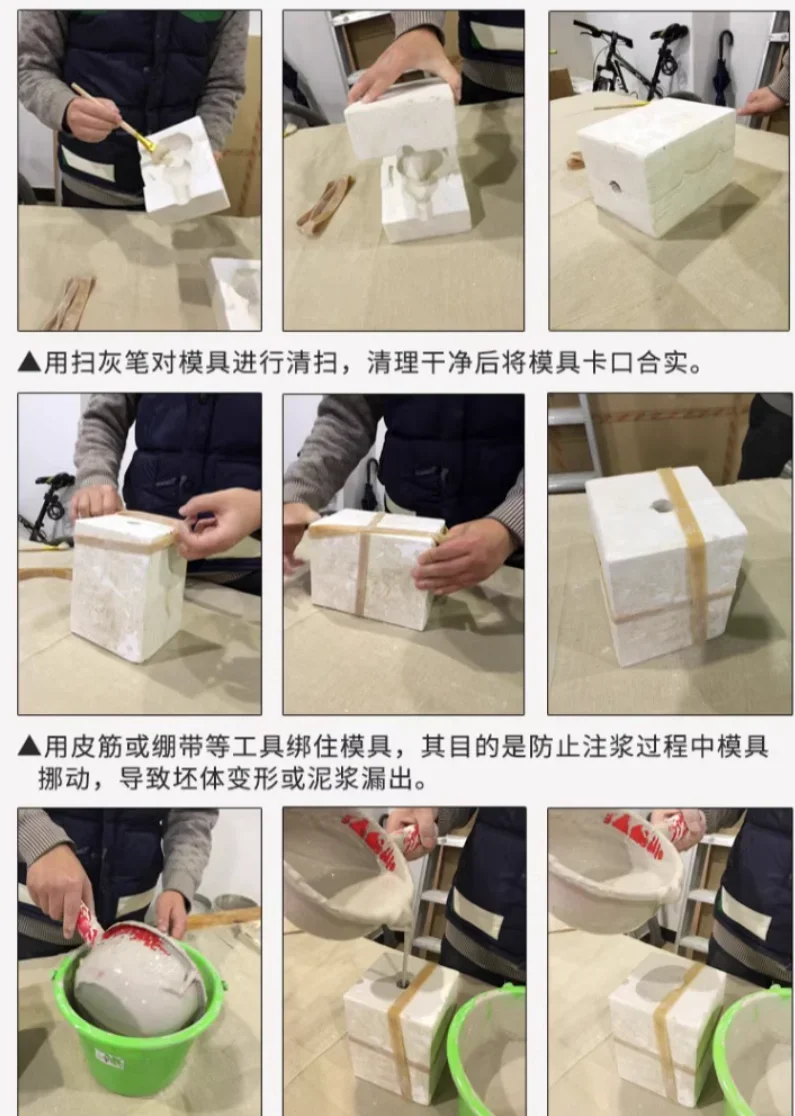 ▲用扫灰笔对模具进行清扫，清理干净后将模具卡口合实。

▲用皮筋或绷带等工具绑住模具，其目的是防止注浆过程中模具挪动，导致坯体变形或泥浆漏出。