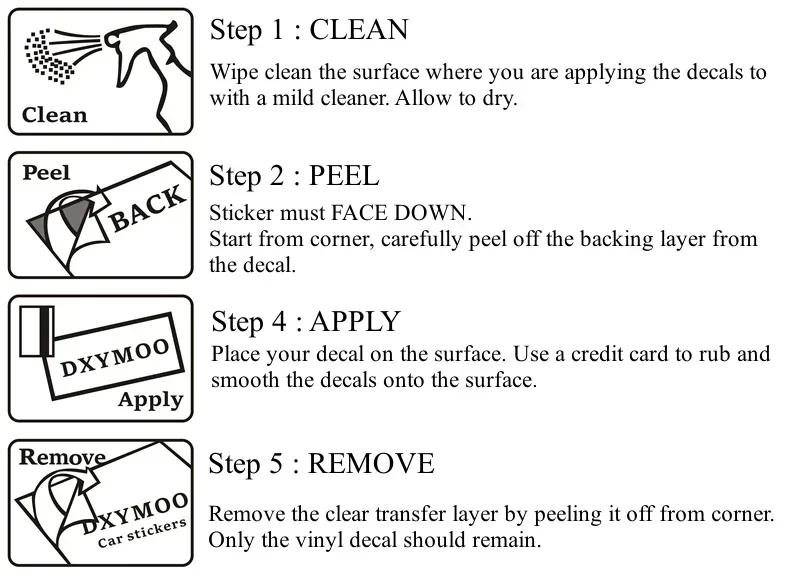 Clean

Step 1 : CLEAN

Wipe clean the surface where you are applying the decals to with a mild cleaner. Allow to dry.

Peel

BACK

Step 2 : PEEL

Sticker must FACE DOWN.
Start from corner, carefully peel off the backing layer from the decal.

DXYMOO

Apply

Step 4 : APPLY

Place your decal on the surface. Use a credit card to rub and smooth the decals onto the surface.

Remove

DXYMOO

Car stickers

Step 5 : REMOVE

Remove the clear transfer layer by peeling it off from corner.
Only the vinyl decal should remain.