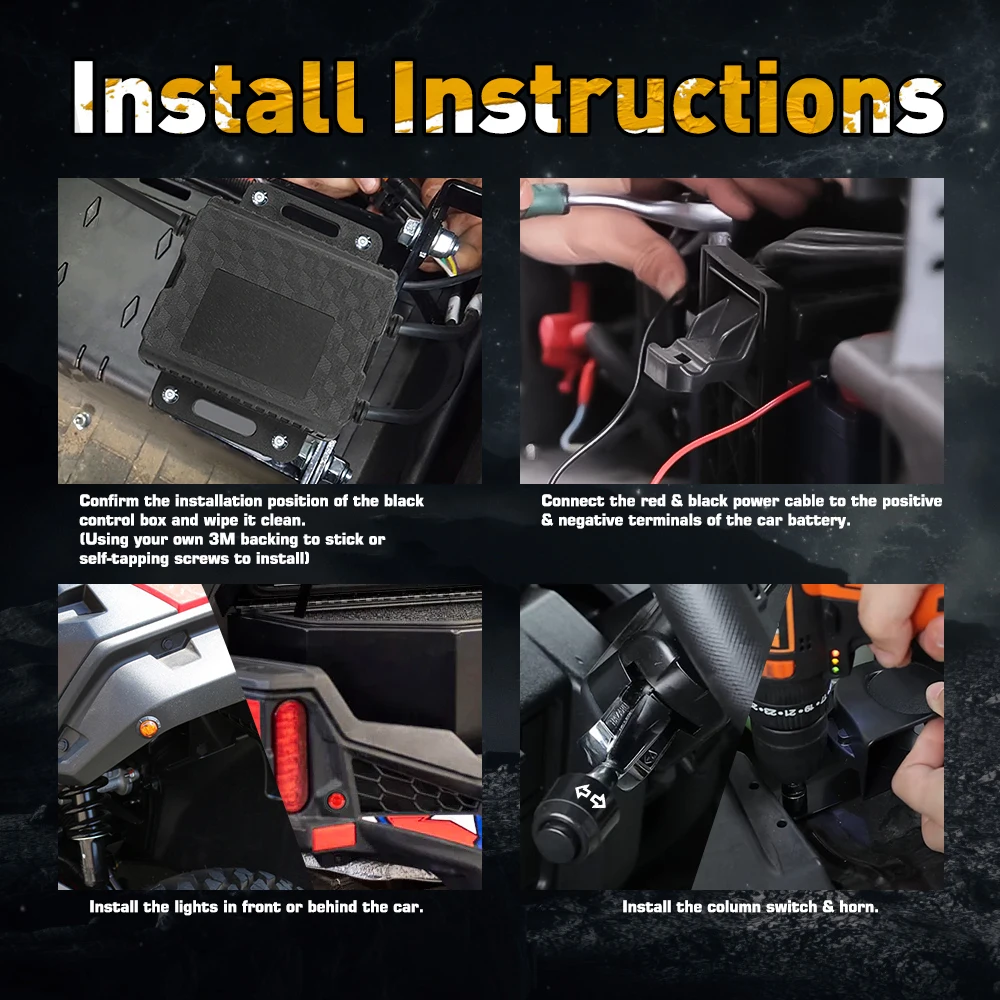 Install Instructions

Confirm the installation position of the black control box and wipe it clean.
(Using your own 3M backing to stick or self-tapping screws to install)

Connect the red & black power cable to the positive & negative terminals of the car battery.

Install the lights in front or behind the car.

Install the column switch & horn.