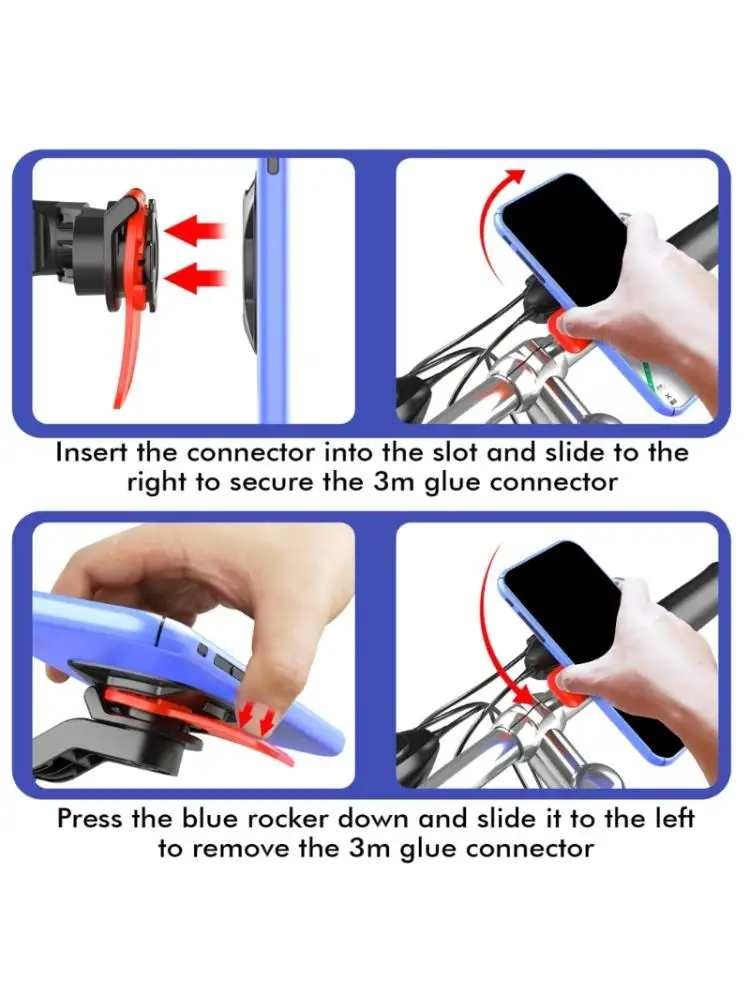 Insert the connector into the slot and slide to the right to secure the 3m glue connector

Press the blue rocker down and slide it to the left to remove the 3m glue connector